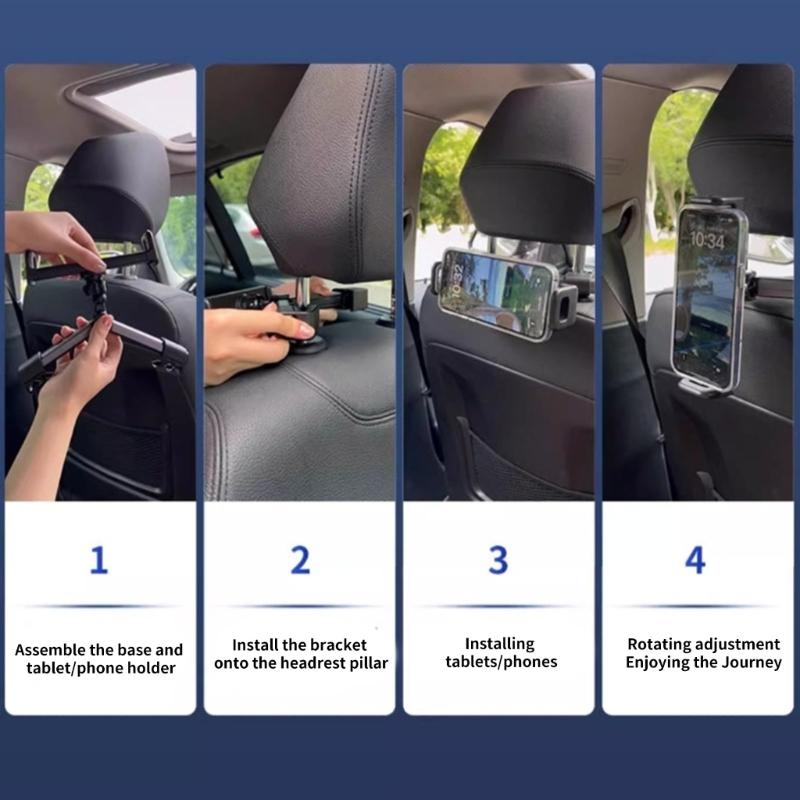 10:32

10:34

1

Assemble the base and tablet/phone holder

2

Install the bracket onto the headrest pillar

3

Installing tablets/phones

4

Rotating adjustment Enjoying the Journey