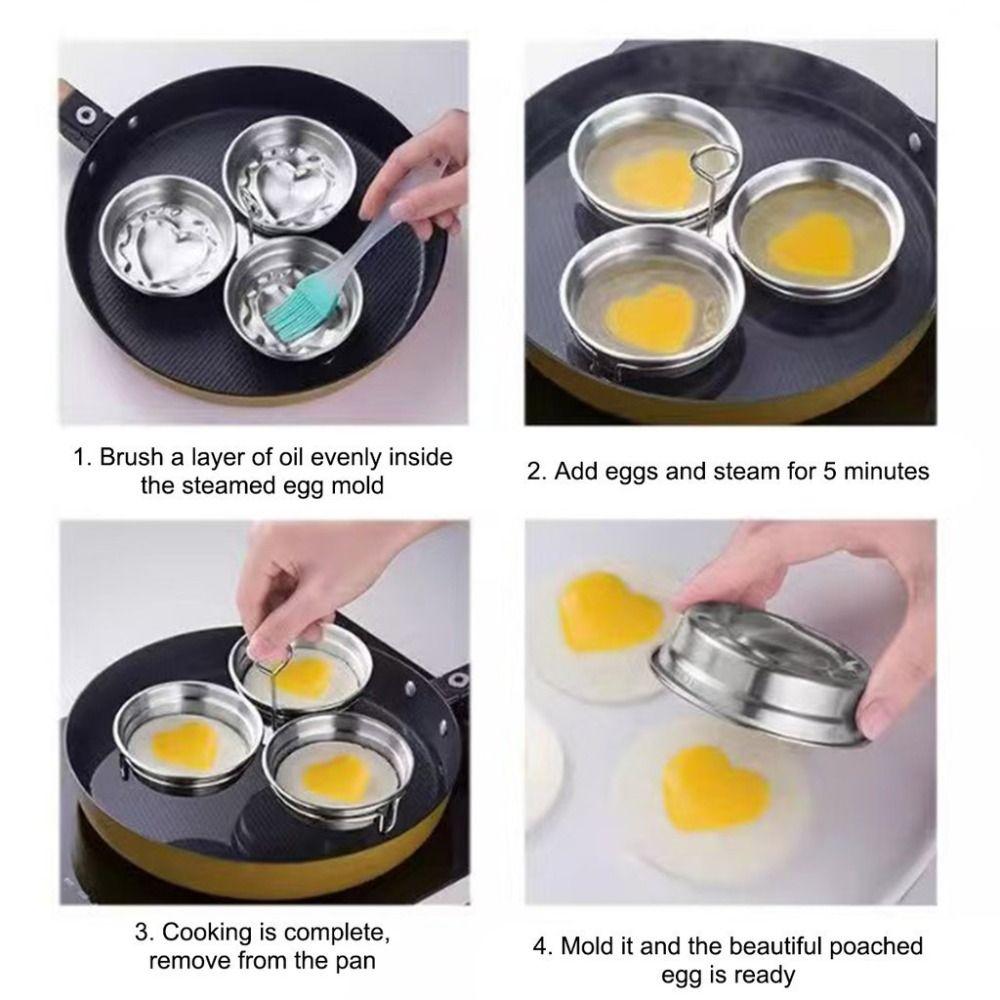 1. Brush a layer of oil evenly inside the steamed egg mold

2. Add eggs and steam for 5 minutes

3. Cooking is complete, remove from the pan

4. Mold it and the beautiful poached egg is ready