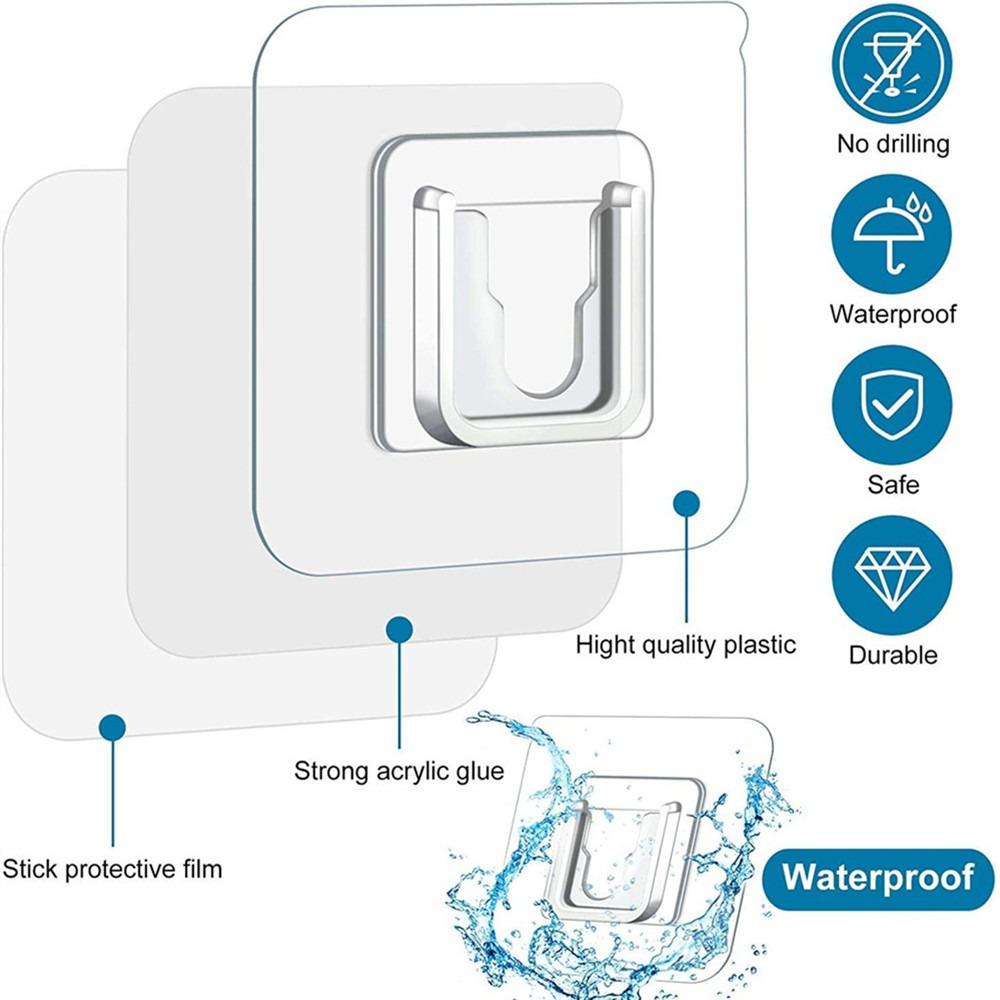 No drilling

Waterproof

Safe

Durable

Hight quality plastic

Strong acrylic glue

Stick protective film

Waterproof