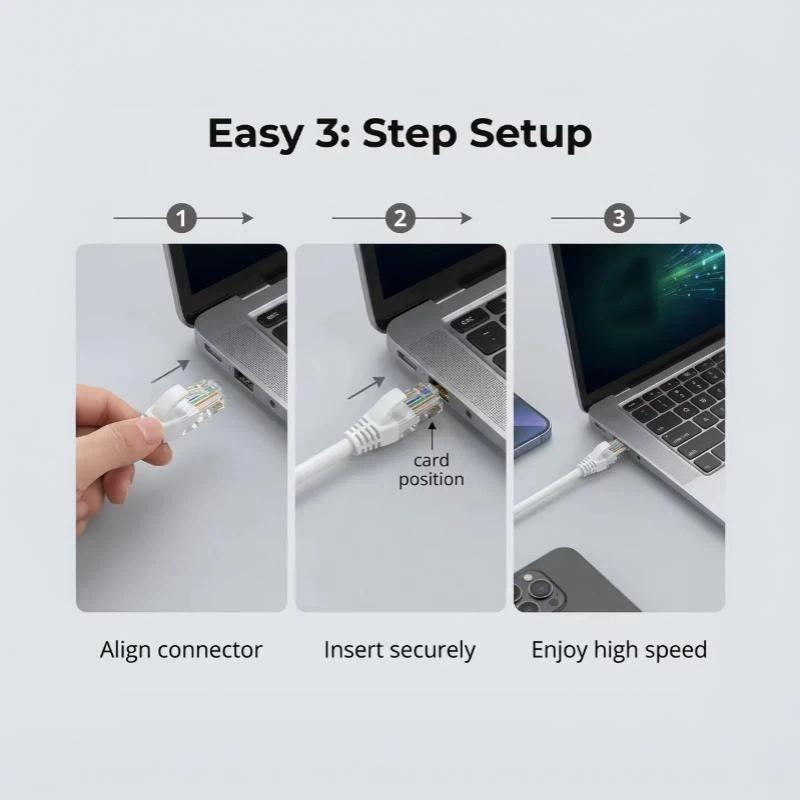 Easy 3: Step Setup

1

2

3

card position

Align connector

Insert securely

Enjoy high speed