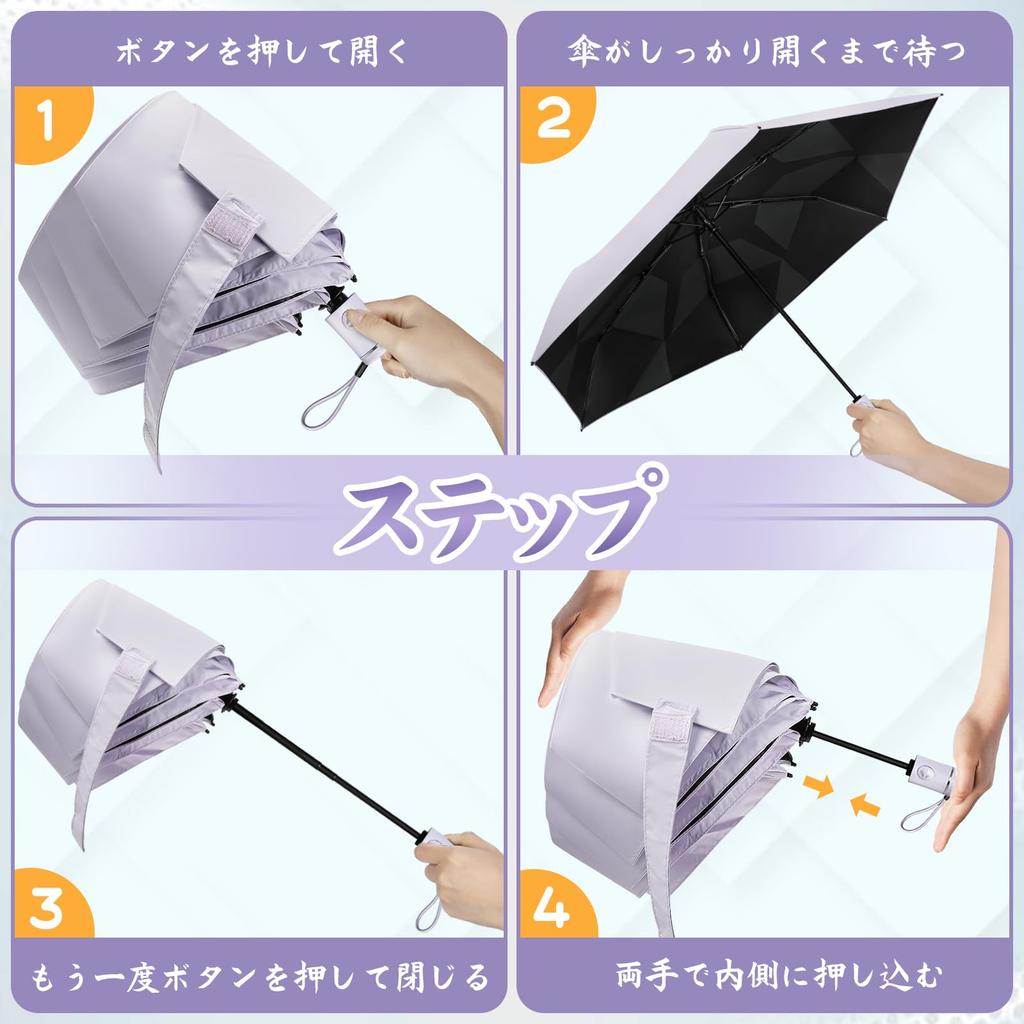 ボタンを押して開く

1

傘がしっかり開くまで待つ

2

ステップ

3

もう一度ボタンを押して閉じる

4

両手で内側に押し込む