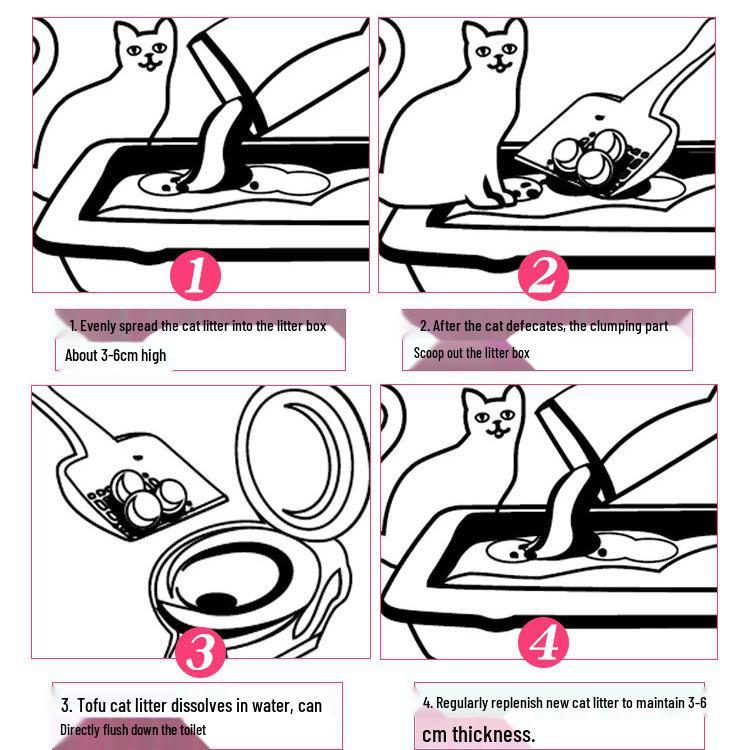 1

1. Evenly spread the cat litter into the litter box
About 3-6cm high

2

2. After the cat defecates, the clumping part
Scoop out the litter box

3

3. Tofu cat litter dissolves in water, can
Directly flush down the toilet

4

4. Regularly replenish new cat litter to maintain 3-6
cm thickness.