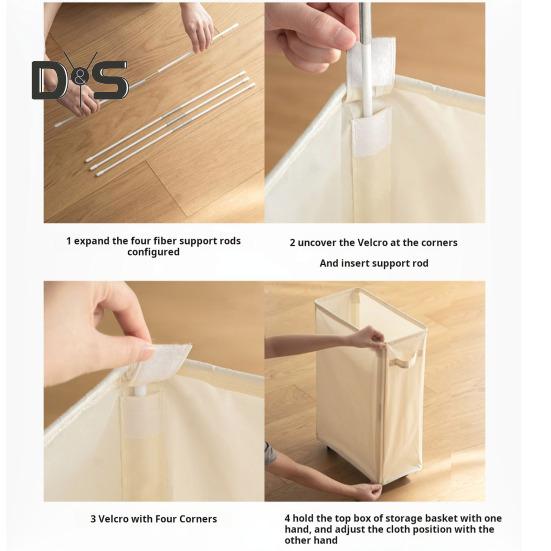 D&S

1 expand the four fiber support rods configured

2 uncover the Velcro at the corners

And insert support rod

3 Velcro with Four Corners

4 hold the top box of storage basket with one hand, and adjust the cloth position with the other hand