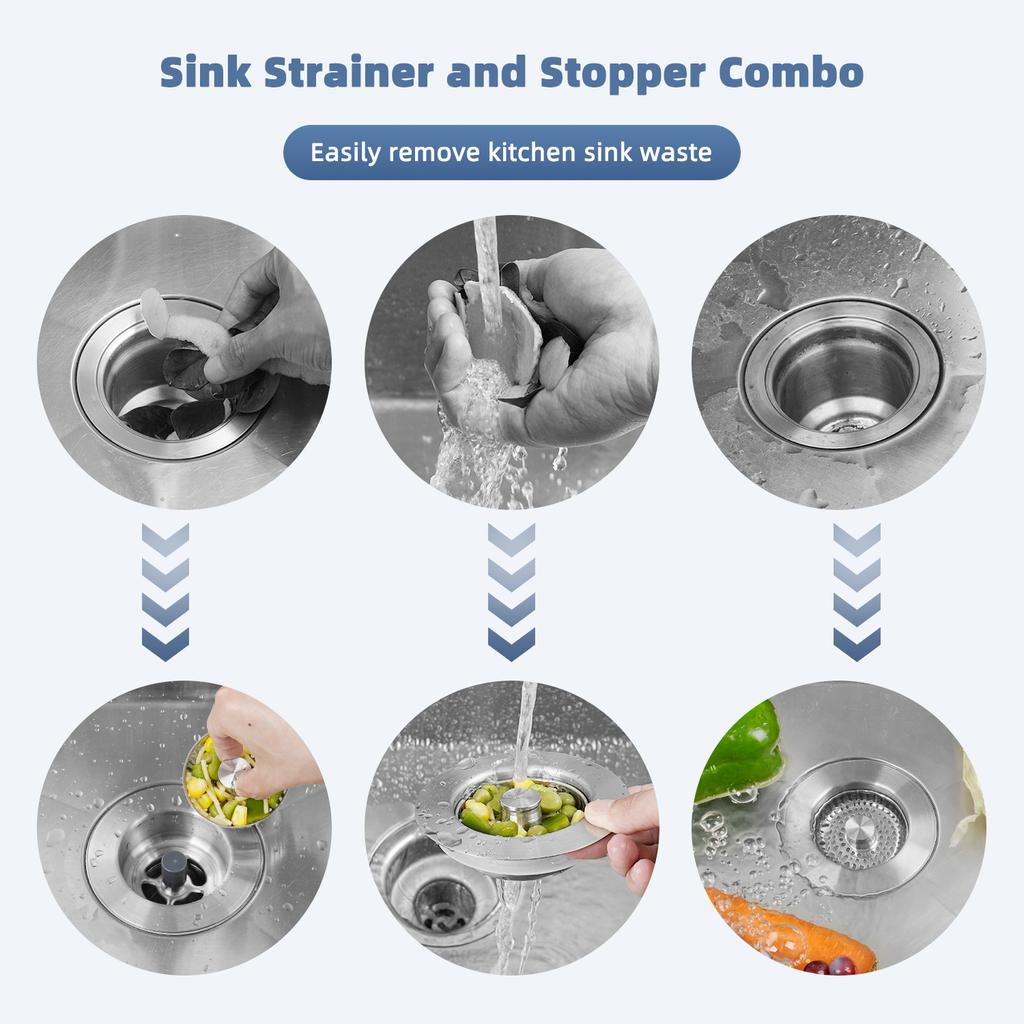 Sink Strainer and Stopper Combo

Easily remove kitchen sink waste