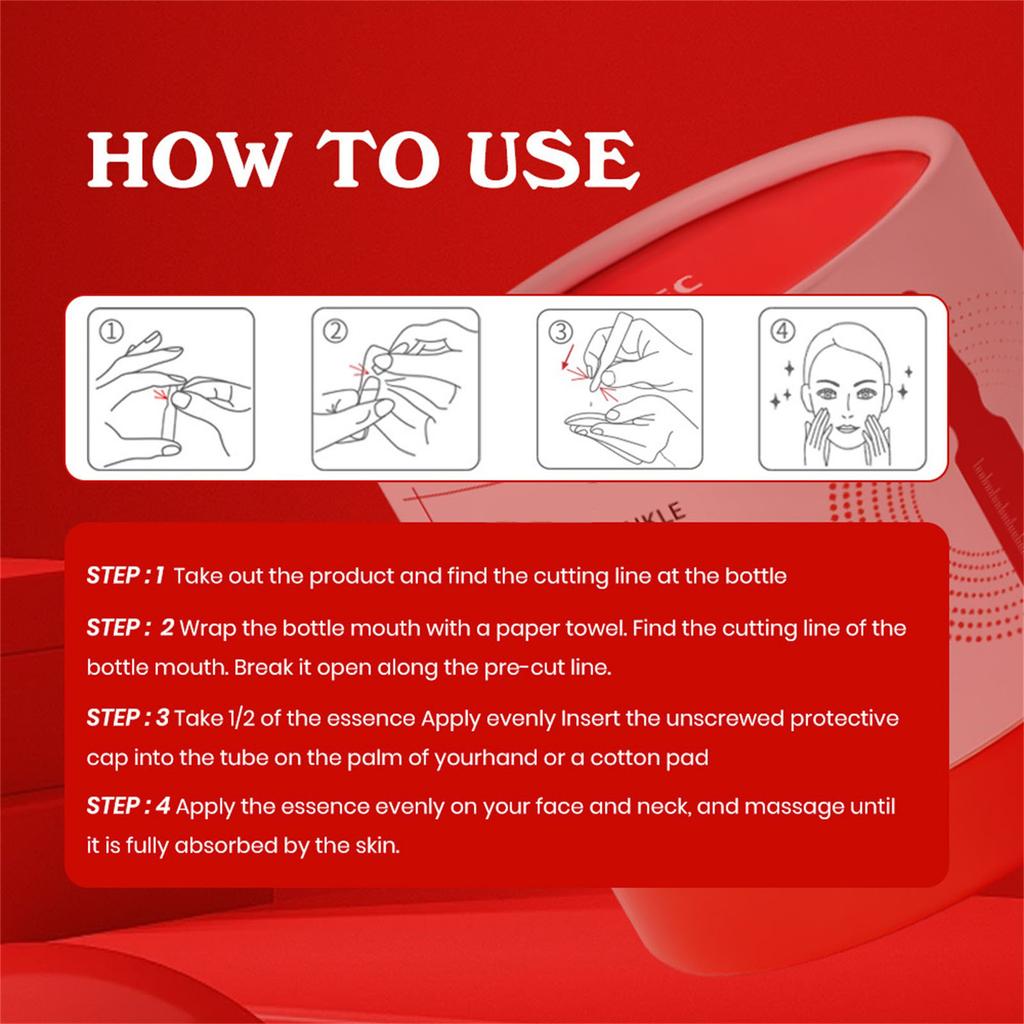 HOW TO USE

①

②

③

④

STEP : 1 Take out the product and find the cutting line at the bottle

STEP : 2 Wrap the bottle mouth with a paper towel. Find the cutting line of the bottle mouth. Break it open along the pre-cut line.

STEP : 3 Take 1/2 of the essence Apply evenly Insert the unscrewed protective cap into the tube on the palm of yourhand or a cotton pad

STEP : 4 Apply the essence evenly on your face and neck, and massage until it is fully absorbed by the skin.