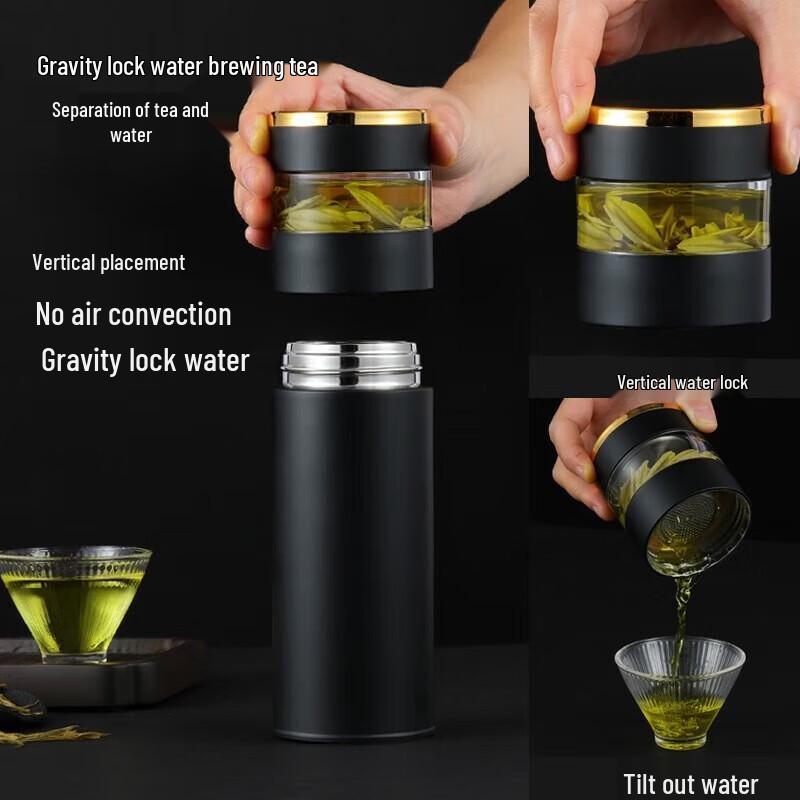 Gravity lock water brewing tea

Separation of tea and water

Vertical placement

No air convection

Gravity lock water

Vertical water lock

Tilt out water