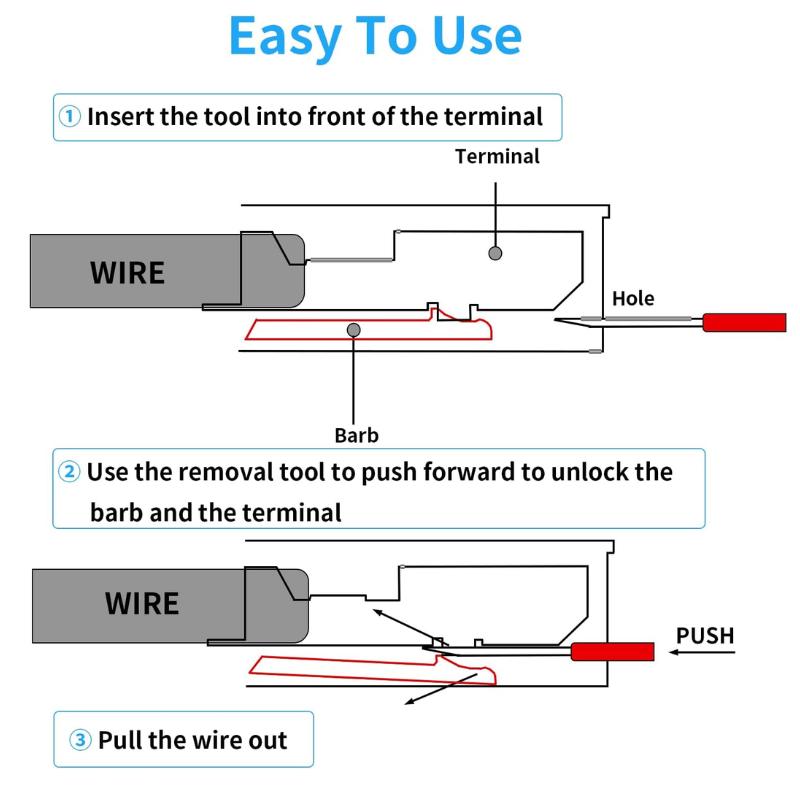 Easy To Use

① Insert the tool into front of the terminal

Terminal

WIRE

Hole

Barb

② Use the removal tool to push forward to unlock the barb and the terminal

WIRE

PUSH

③ Pull the wire out