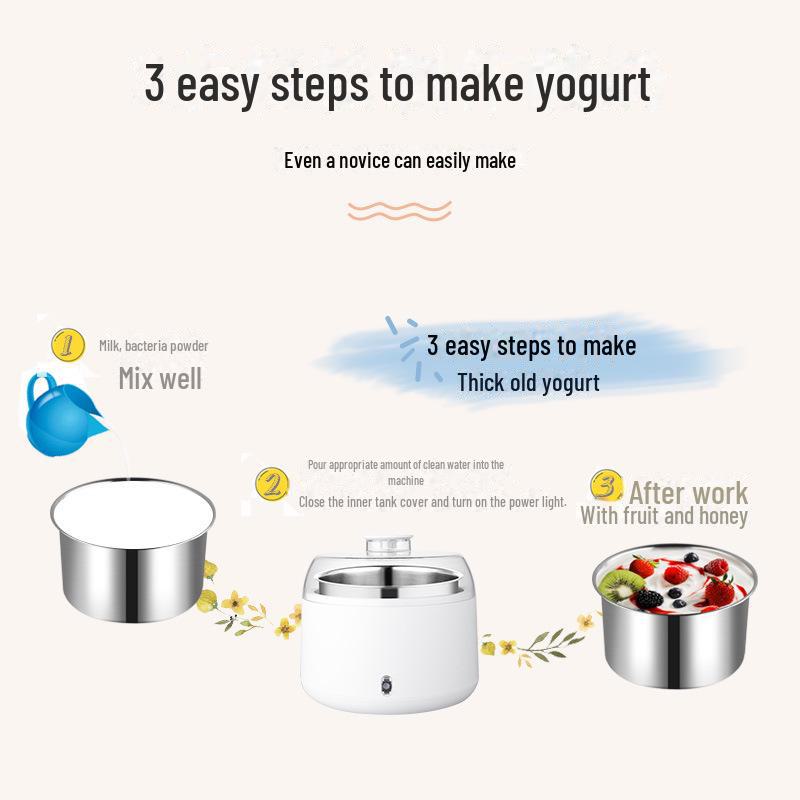 3 easy steps to make yogurt

Even a novice can easily make

1 Milk, bacteria powder
Mix well

3 easy steps to make
Thick old yogurt

2 Pour appropriate amount of clean water into the machine
Close the inner tank cover and turn on the power light.

3 After work
With fruit and honey