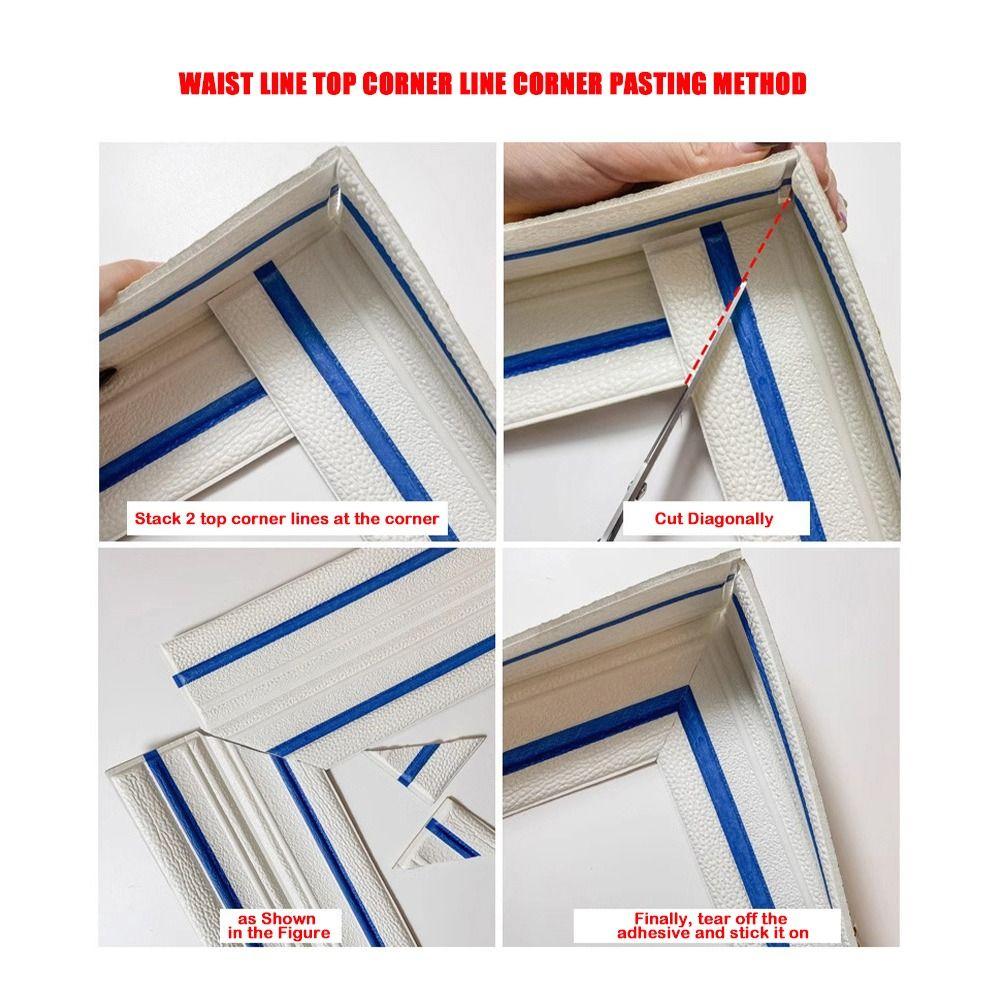 WAIST LINE TOP CORNER LINE CORNER PASTING METHOD

Stack 2 top corner lines at the corner

Cut Diagonally

as Shown in the Figure

Finally, tear off the adhesive and stick it on