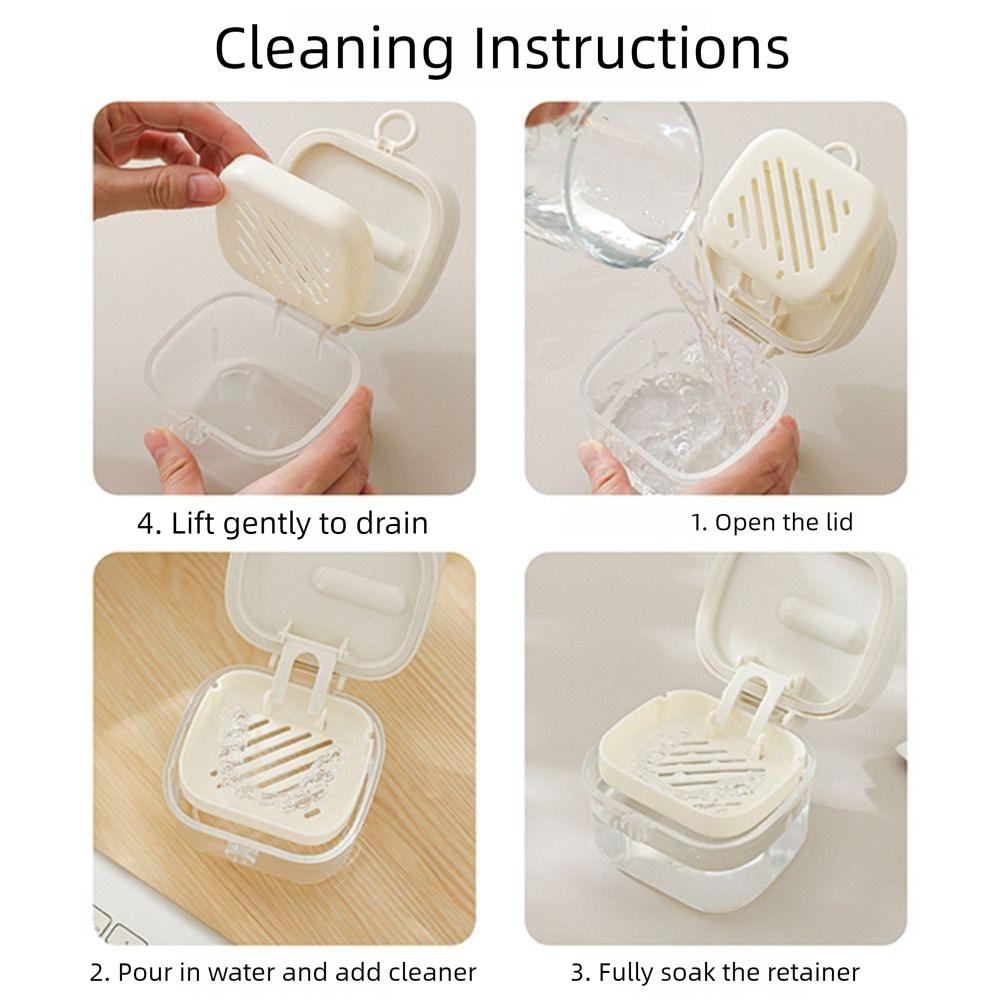 Cleaning Instructions

4. Lift gently to drain

1. Open the lid

2. Pour in water and add cleaner

3. Fully soak the retainer