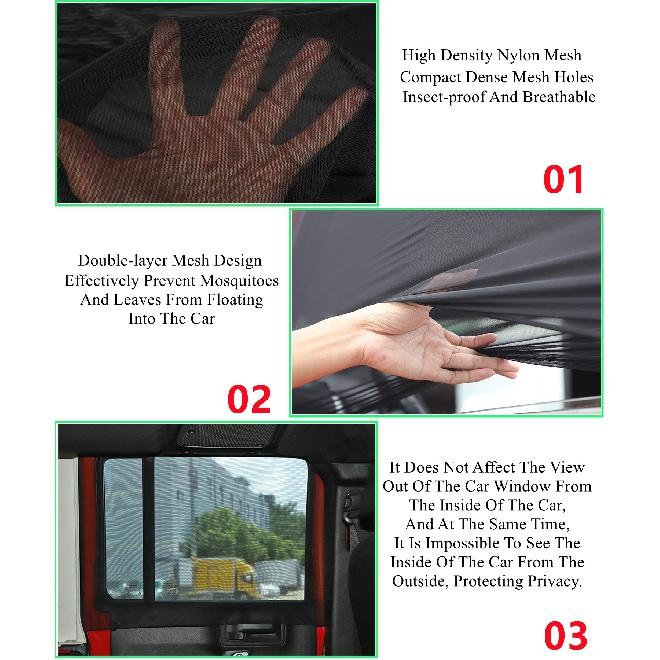 High Density Nylon Mesh
Compact Dense Mesh Holes
Insect-proof And Breathable

01

Double-layer Mesh Design
Effectively Prevent Mosquitoes
And Leaves From Floating
Into The Car

02

It Does Not Affect The View
Out Of The Car Window From
The Inside Of The Car,
And At The Same Time,
It Is Impossible To See The
Inside Of The Car From The
Outside, Protecting Privacy.

03