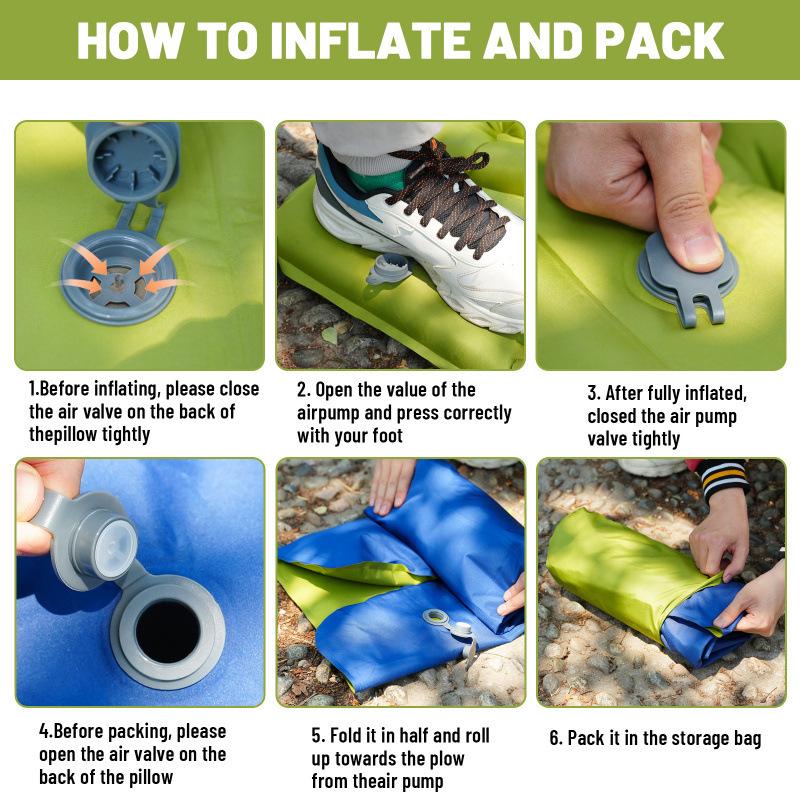 HOW TO INFLATE AND PACK

1.Before inflating, please close the air valve on the back of thepillow tightly

2. Open the value of the airpump and press correctly with your foot

3. After fully inflated, closed the air pump valve tightly

4.Before packing, please open the air valve on the back of the pillow

5. Fold it in half and roll up towards the plow from theair pump

6. Pack it in the storage bag