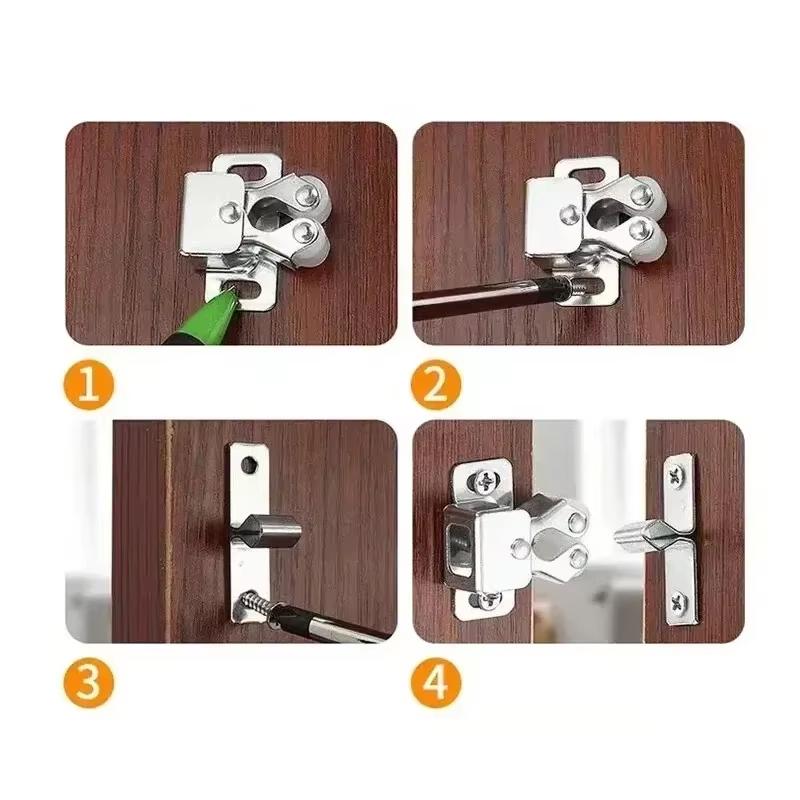 1

2

3

4