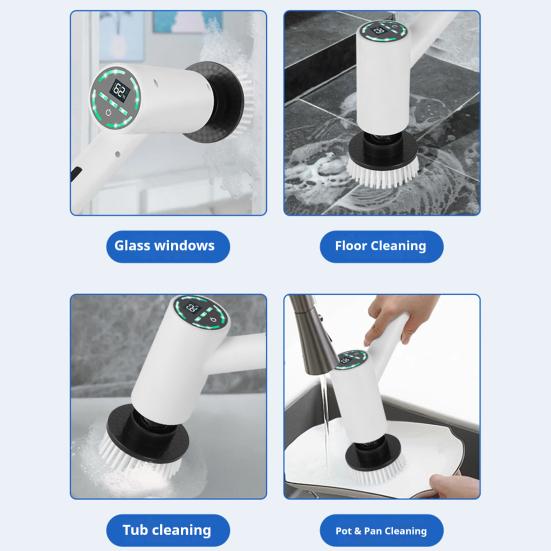 62

Glass windows

Floor Cleaning

Tub cleaning

Pot & Pan Cleaning