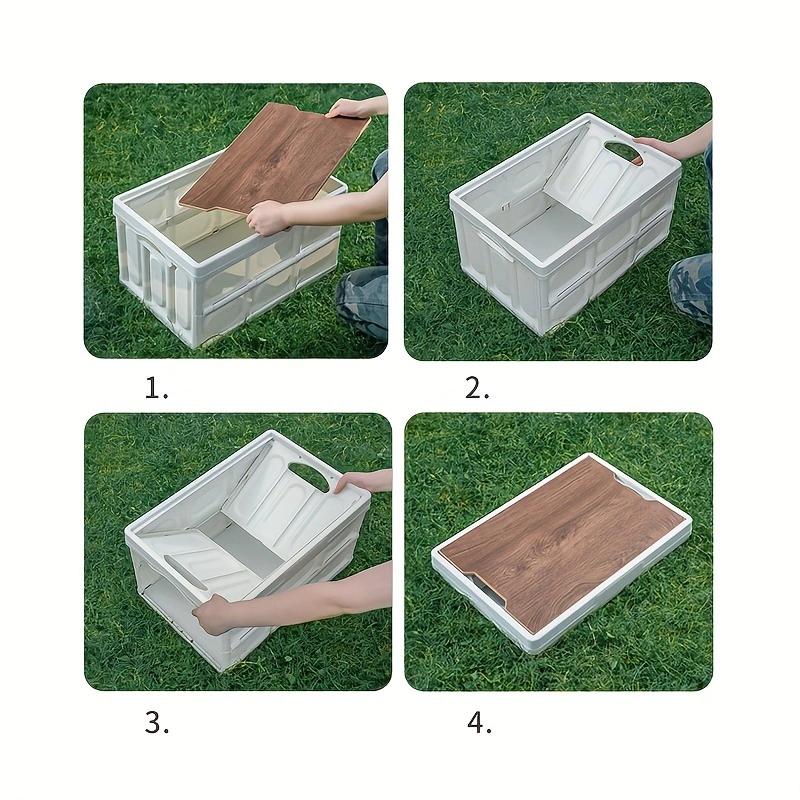 1.

2.

3.

4.