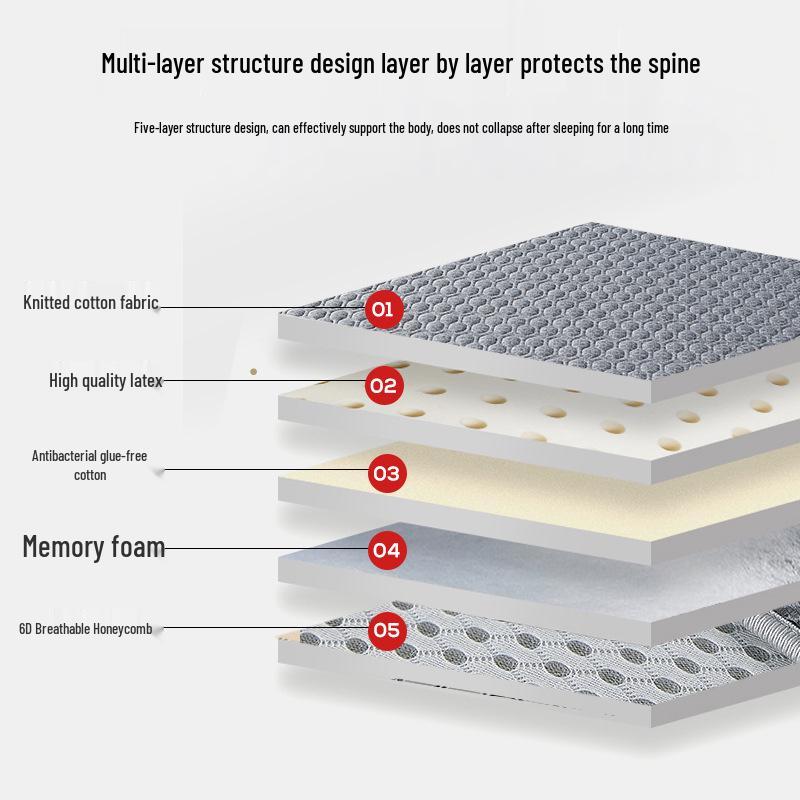 Multi-layer structure design layer by layer protects the spine

Five-layer structure design, can effectively support the body, does not collapse after sleeping for a long time

Knitted cotton fabric
01

High quality latex
02

Antibacterial glue-free cotton
03

Memory foam
04

6D Breathable Honeycomb
05