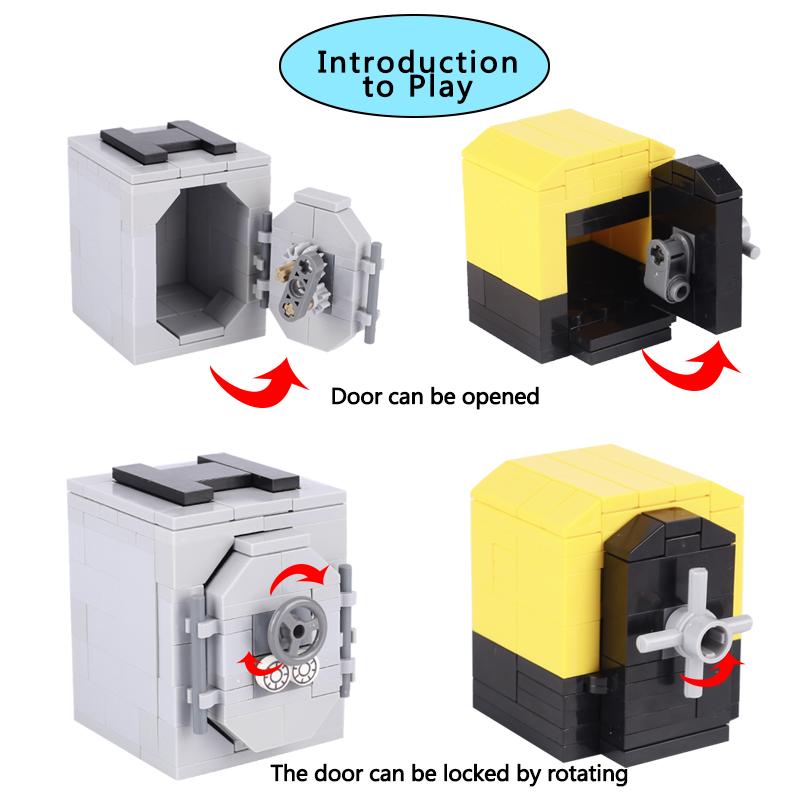 Introduction to Play

Door can be opened

The door can be locked by rotating