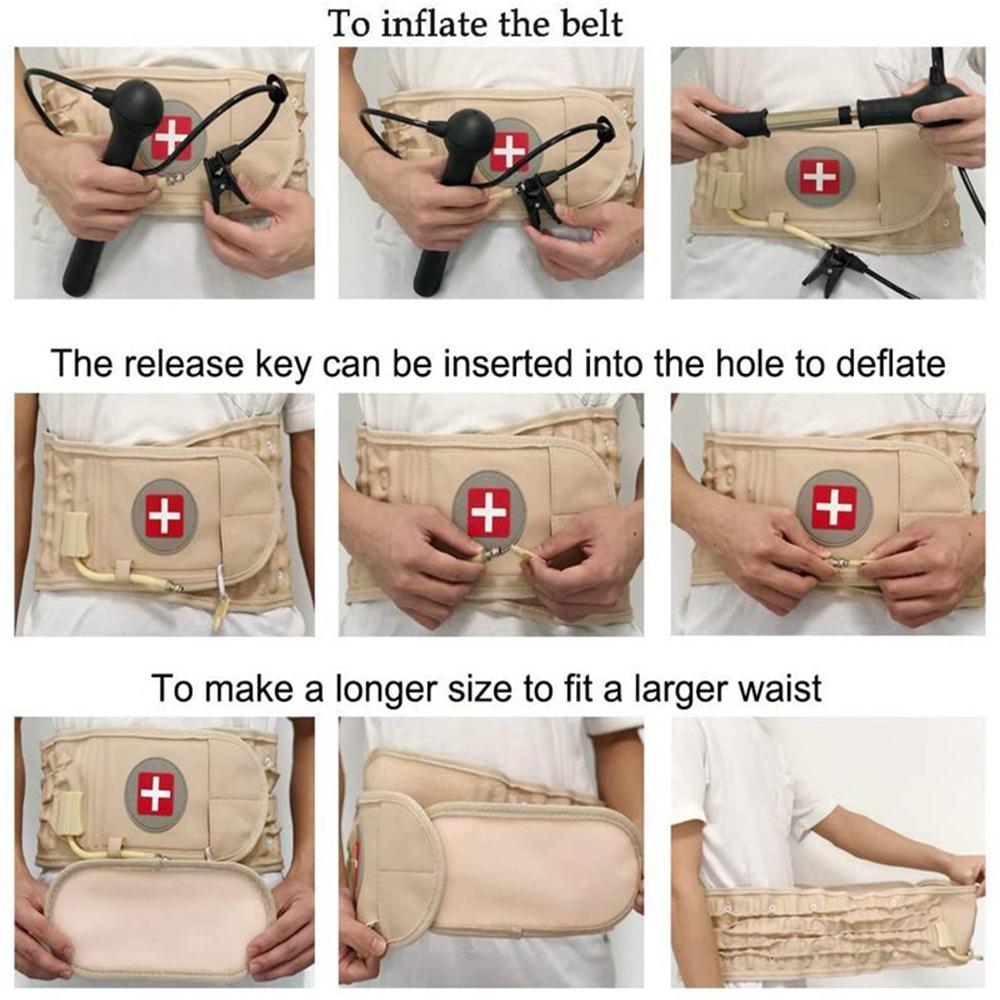 To inflate the belt

The release key can be inserted into the hole to deflate

To make a longer size to fit a larger waist