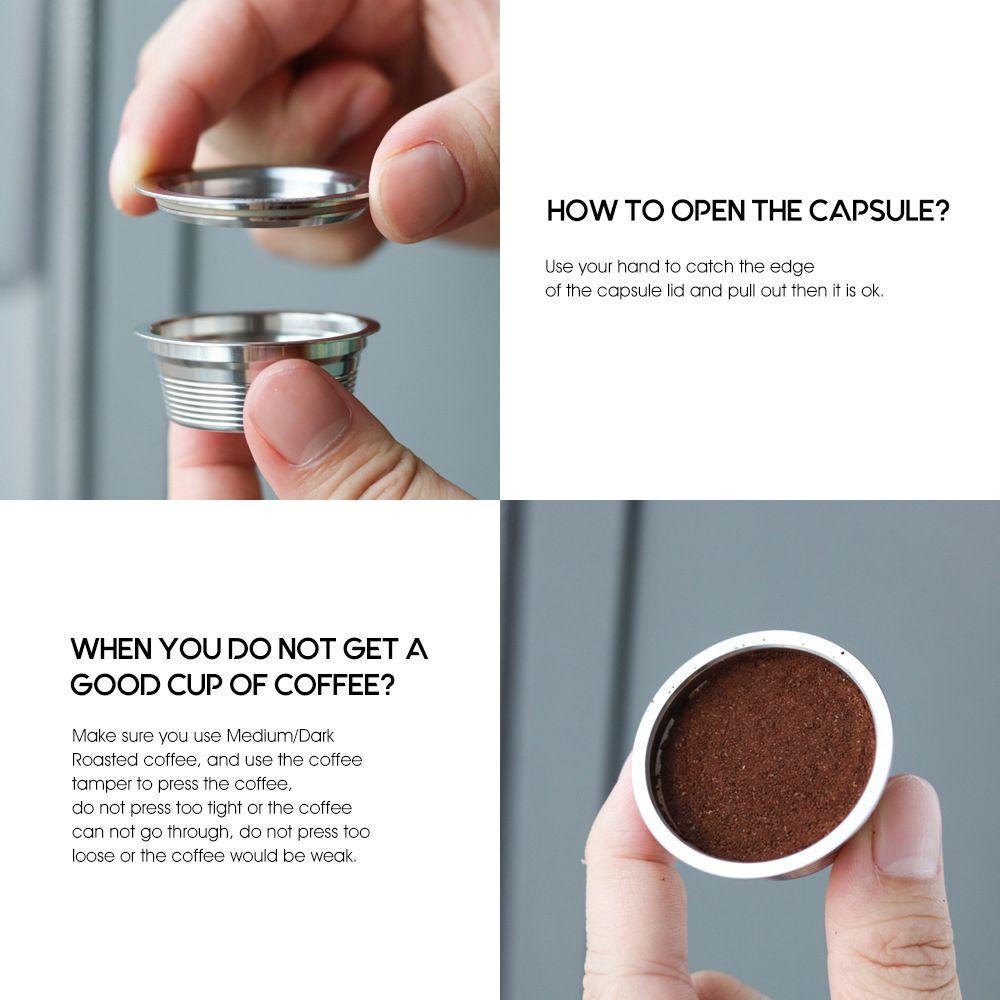 HOW TO OPEN THE CAPSULE?

Use your hand to catch the edge of the capsule lid and pull out then it is ok.

WHEN YOU DO NOT GET A GOOD CUP OF COFFEE?

Make sure you use Medium/Dark Roasted coffee, and use the coffee tamper to press the coffee, do not press too tight or the coffee can not go through, do not press too loose or the coffee would be weak.