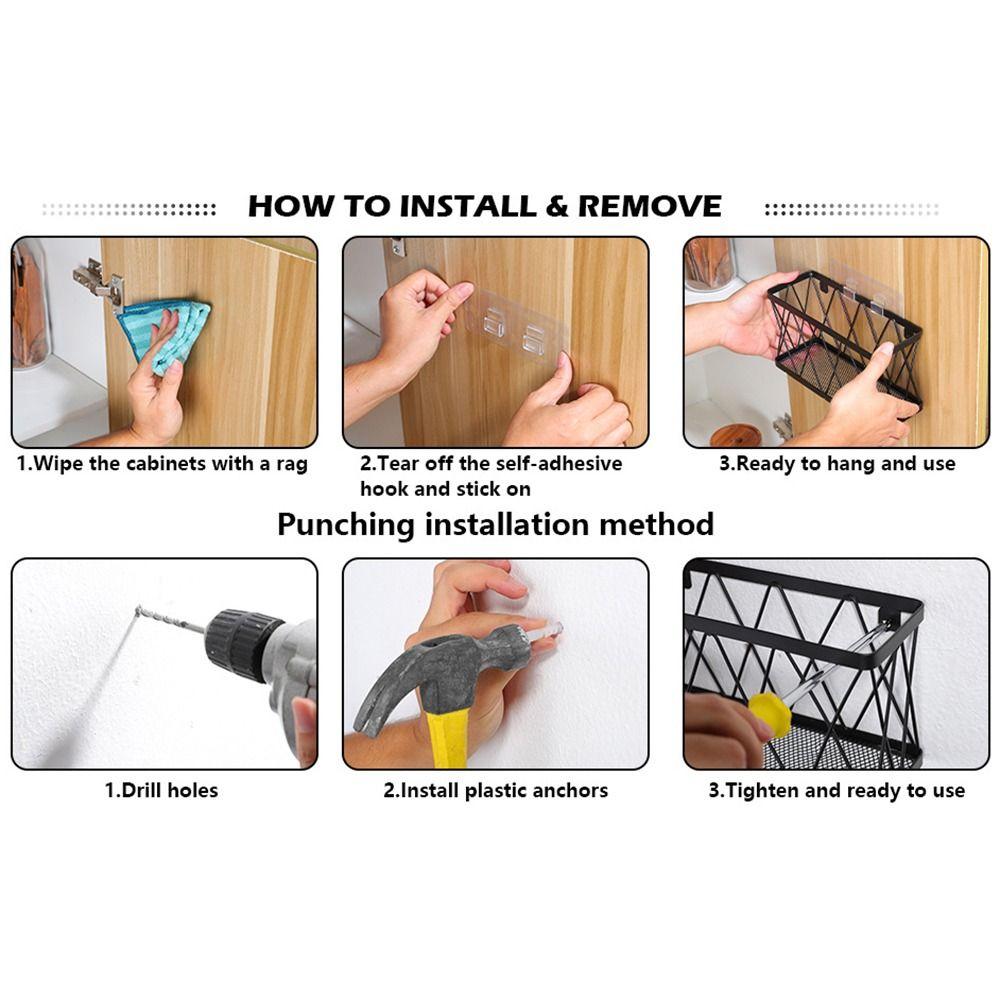 HOW TO INSTALL & REMOVE

1.Wipe the cabinets with a rag

2.Tear off the self-adhesive hook and stick on

3.Ready to hang and use

Punching installation method

1.Drill holes

2.Install plastic anchors

3.Tighten and ready to use