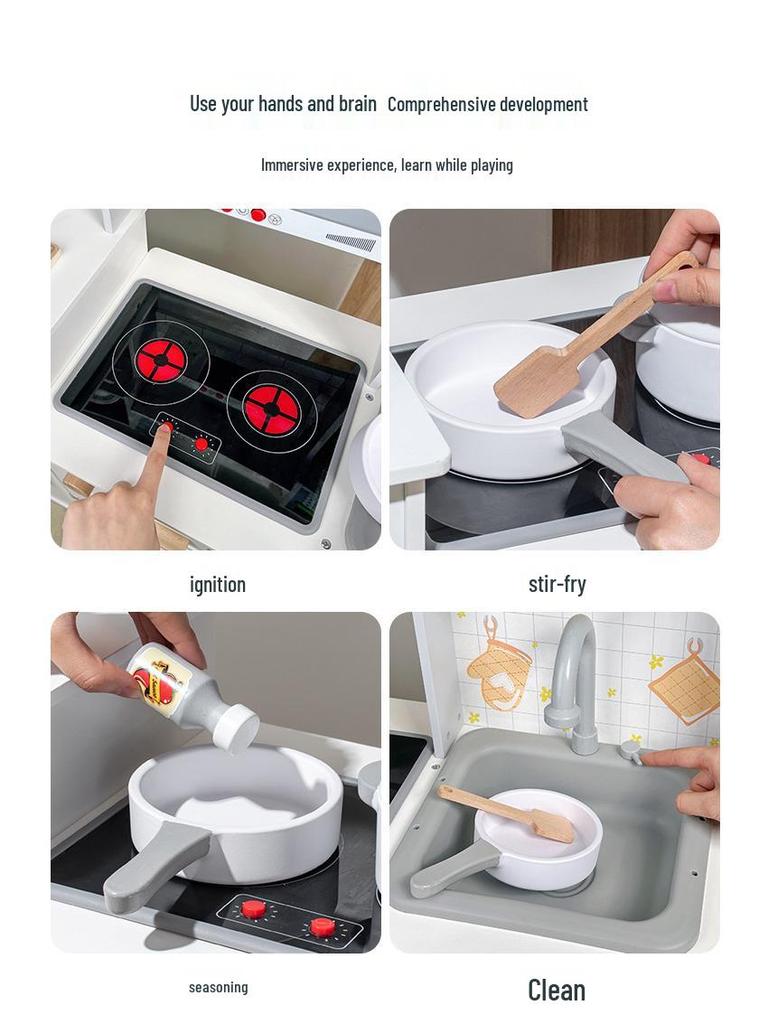 Use your hands and brain Comprehensive development

Immersive experience, learn while playing

ignition

stir-fry

seasoning

Clean