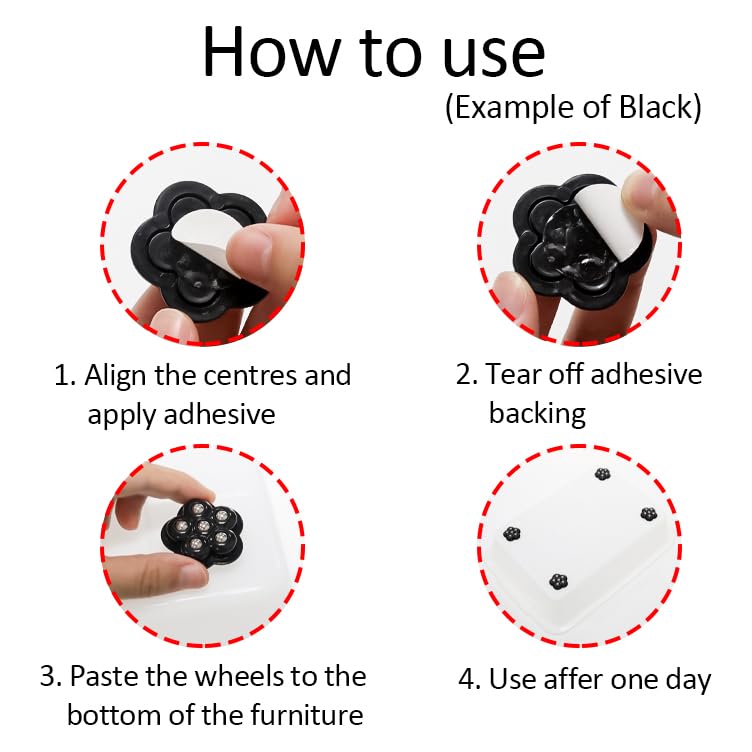 How to use
(Example of Black)

1. Align the centres and apply adhesive

2. Tear off adhesive backing

3. Paste the wheels to the bottom of the furniture

4. Use affer one day