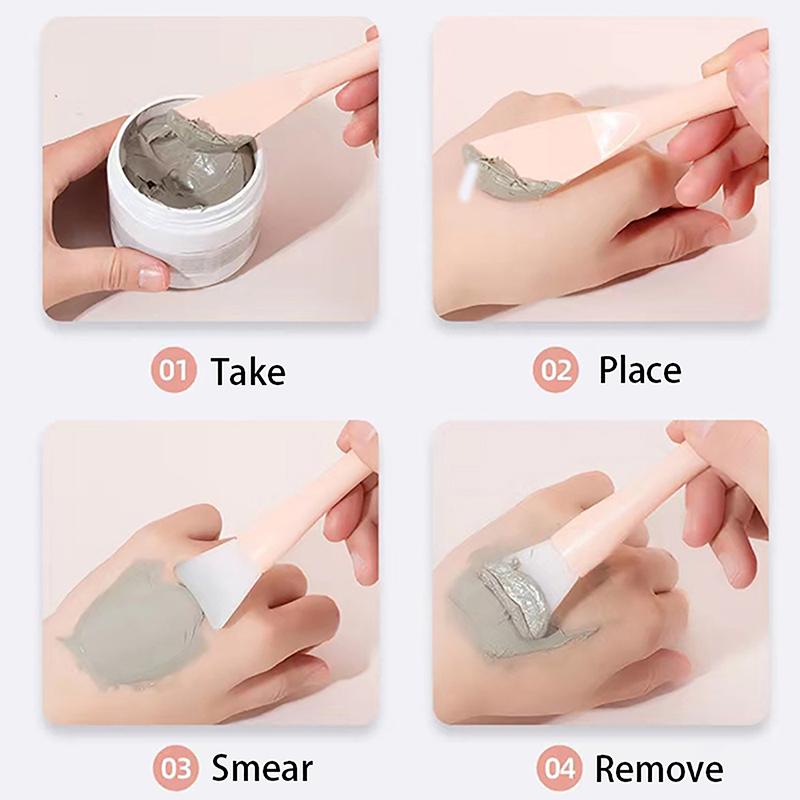 01 Take

02 Place

03 Smear

04 Remove