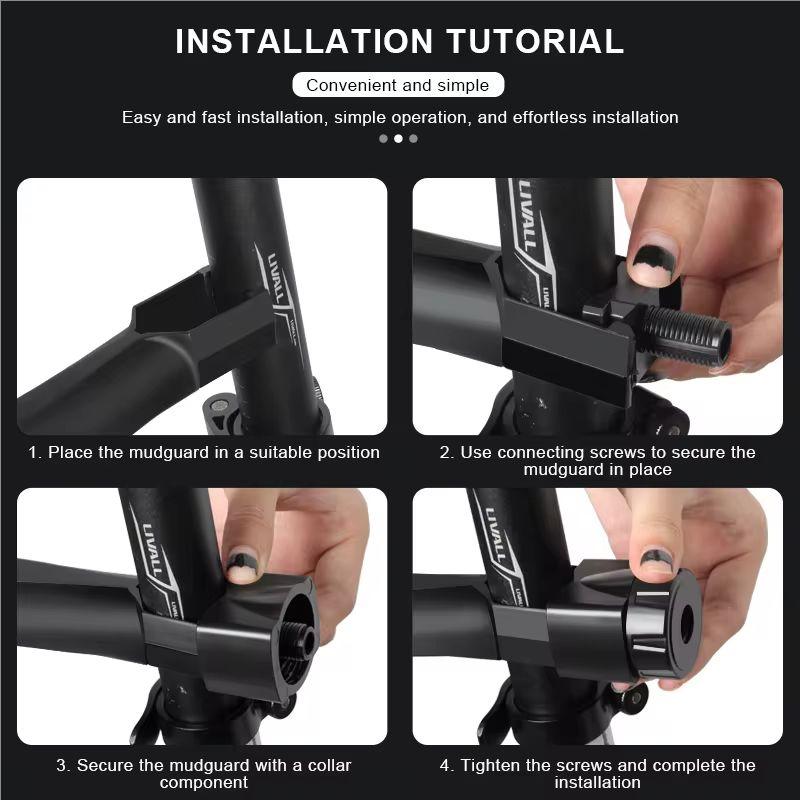 INSTALLATION TUTORIAL

Convenient and simple

Easy and fast installation, simple operation, and effortless installation

LIVALL

1. Place the mudguard in a suitable position

LIVALL

2. Use connecting screws to secure the mudguard in place

LIVALL

3. Secure the mudguard with a collar component

LIVALL

4. Tighten the screws and complete the installation