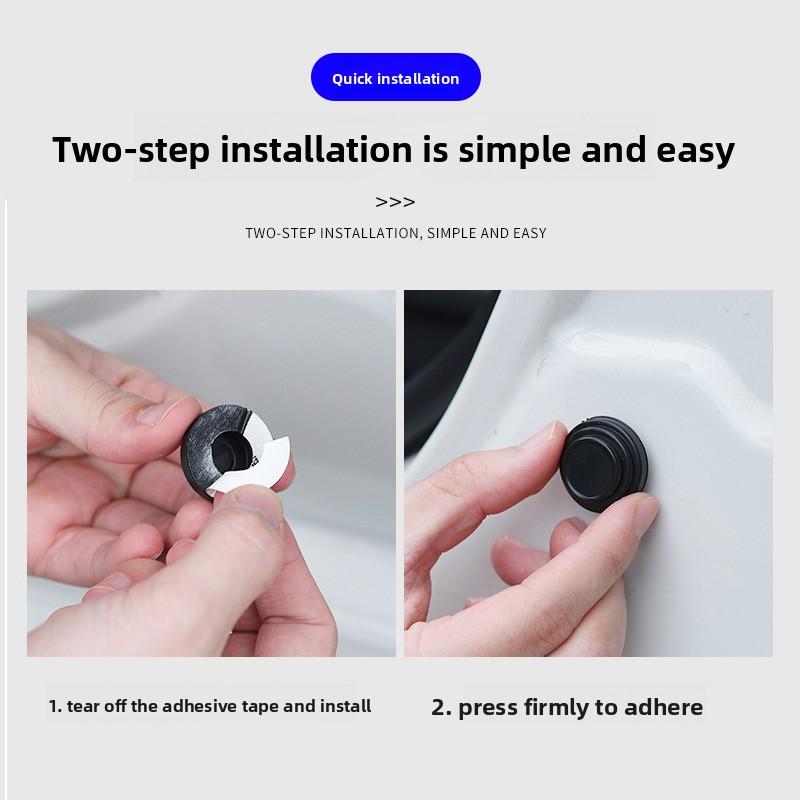 Quick installation

Two-step installation is simple and easy

>>>

TWO-STEP INSTALLATION, SIMPLE AND EASY

1. tear off the adhesive tape and install

2. press firmly to adhere