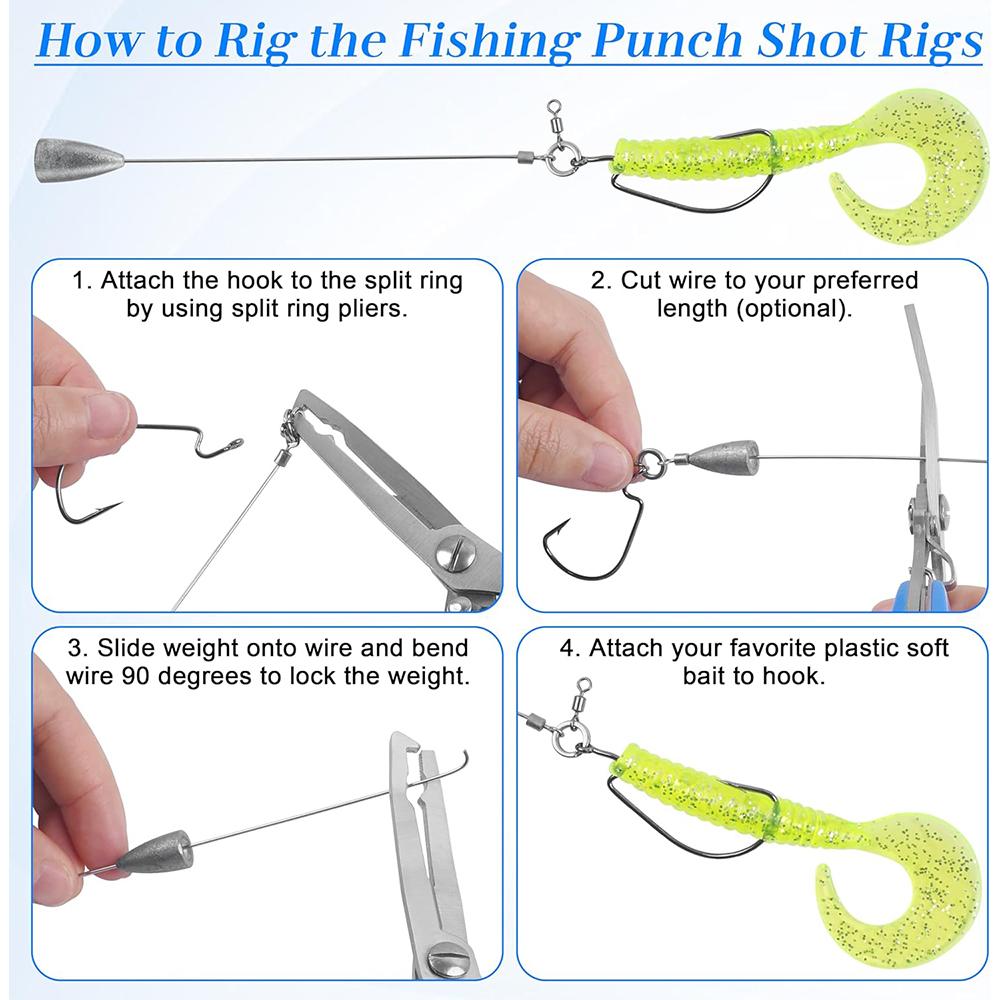 How to Rig the Fishing Punch Shot Rigs

1. Attach the hook to the split ring by using split ring pliers.

2. Cut wire to your preferred length (optional).

3. Slide weight onto wire and bend wire 90 degrees to lock the weight.

4. Attach your favorite plastic soft bait to hook.