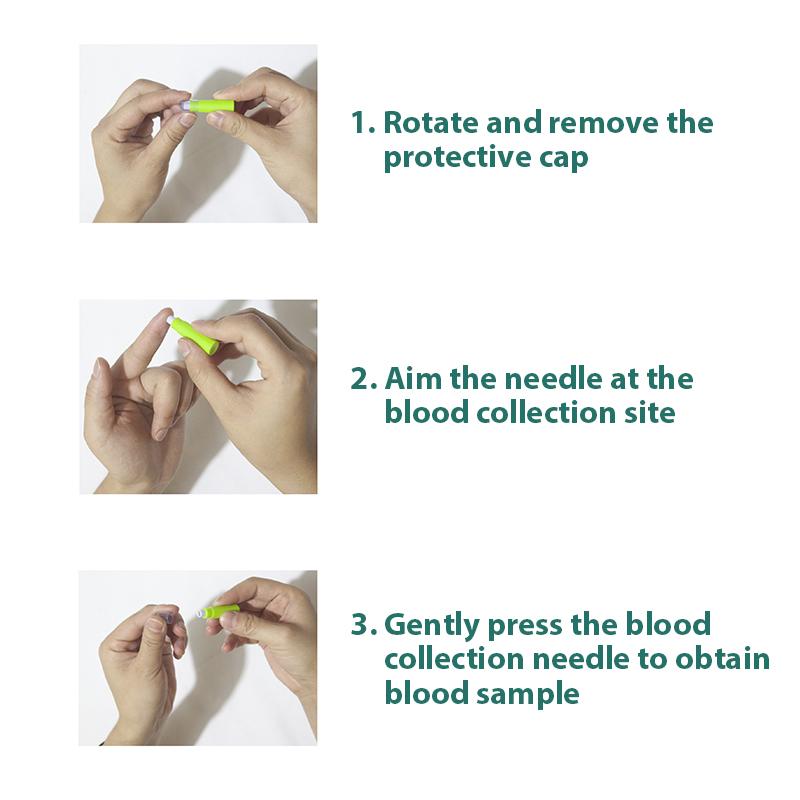 1. Rotate and remove the protective cap

2. Aim the needle at the blood collection site

3. Gently press the blood collection needle to obtain blood sample