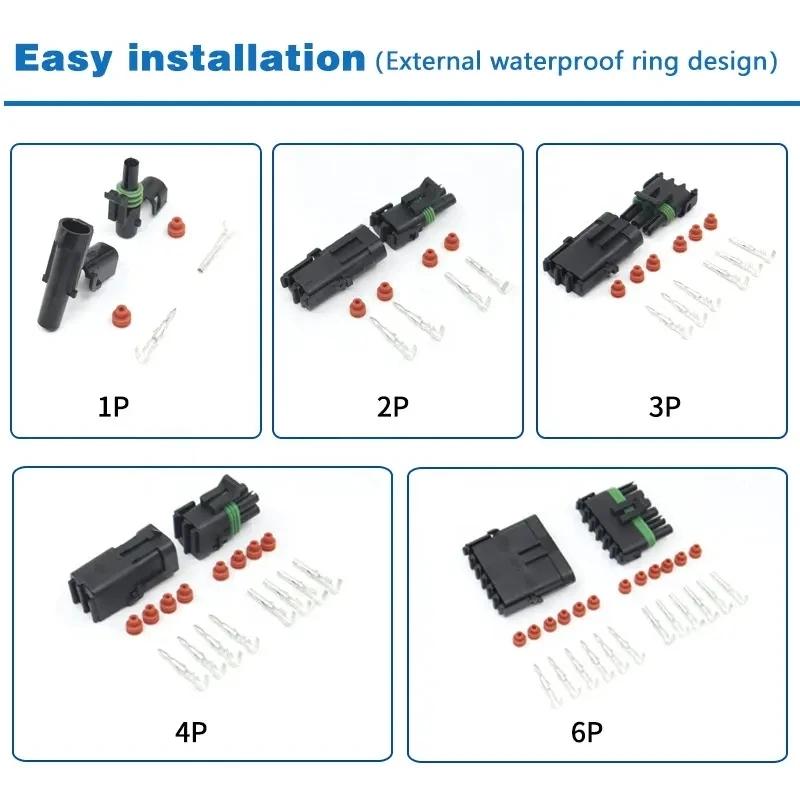 Easy installation (External waterproof ring design)

1P

2P

3P

4P

6P