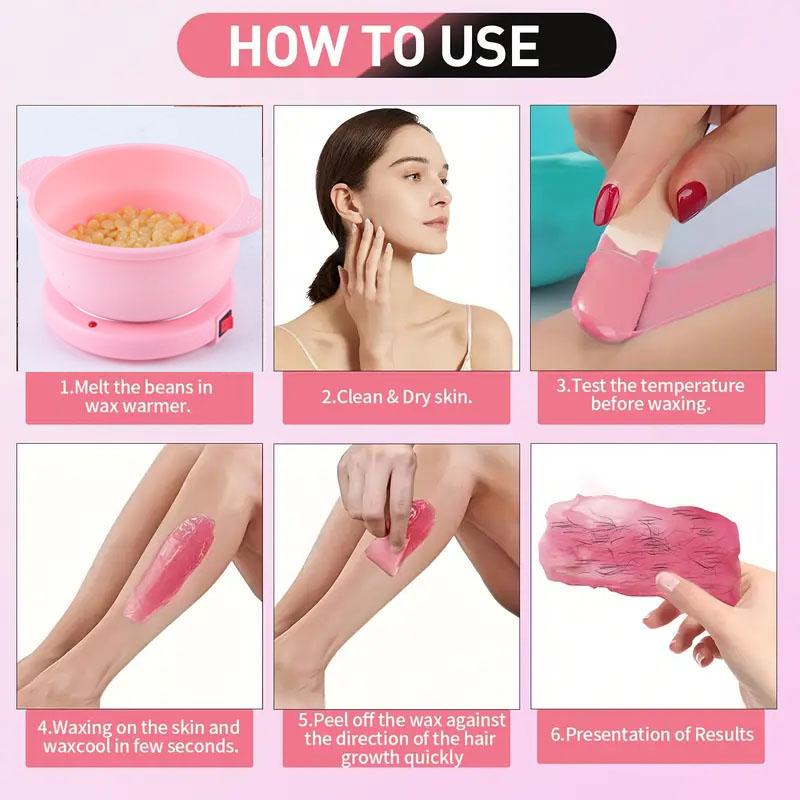 HOW TO USE

1.Melt the beans in wax warmer.

2.Clean & Dry skin.

3.Test the temperature before waxing.

4.Waxing on the skin and waxcool in few seconds.

5.Peel off the wax against the direction of the hair growth quickly

6.Presentation of Results