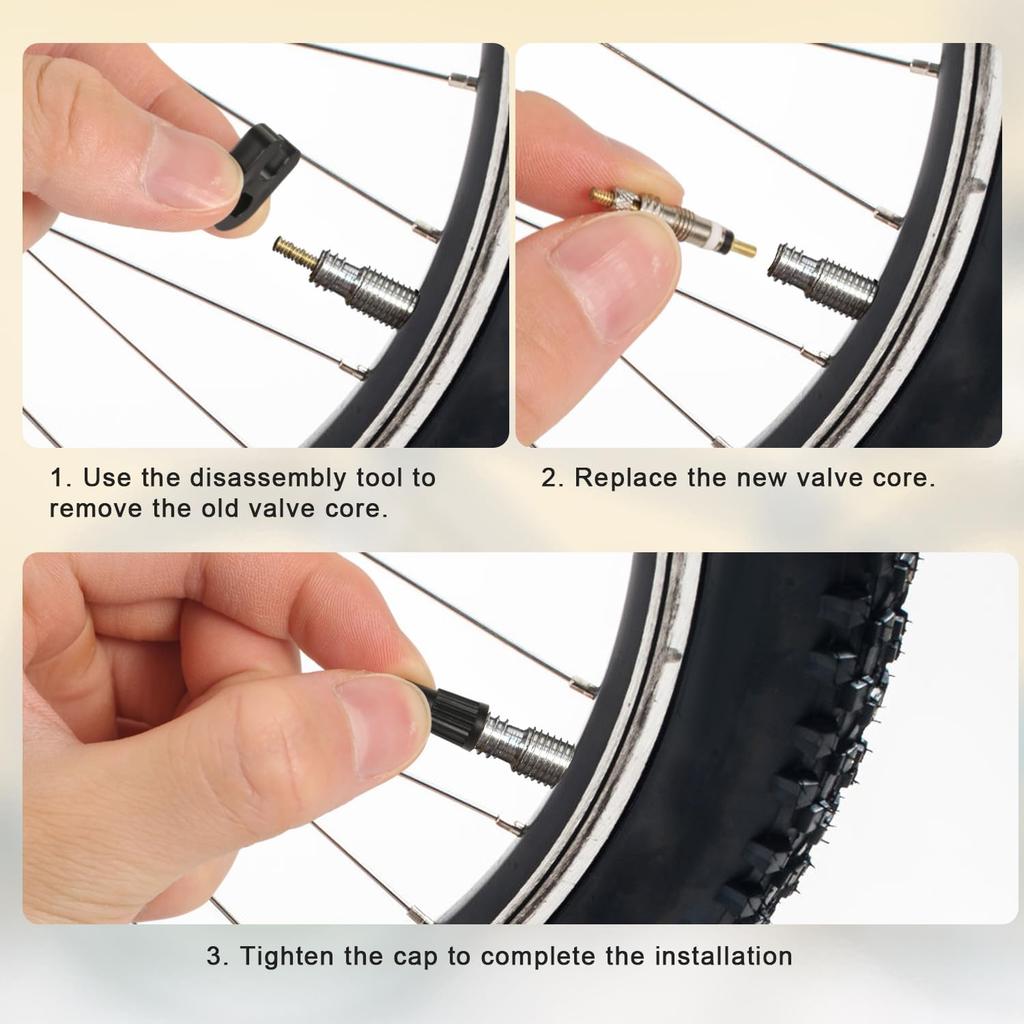 1. Use the disassembly tool to remove the old valve core.

2. Replace the new valve core.

3. Tighten the cap to complete the installation