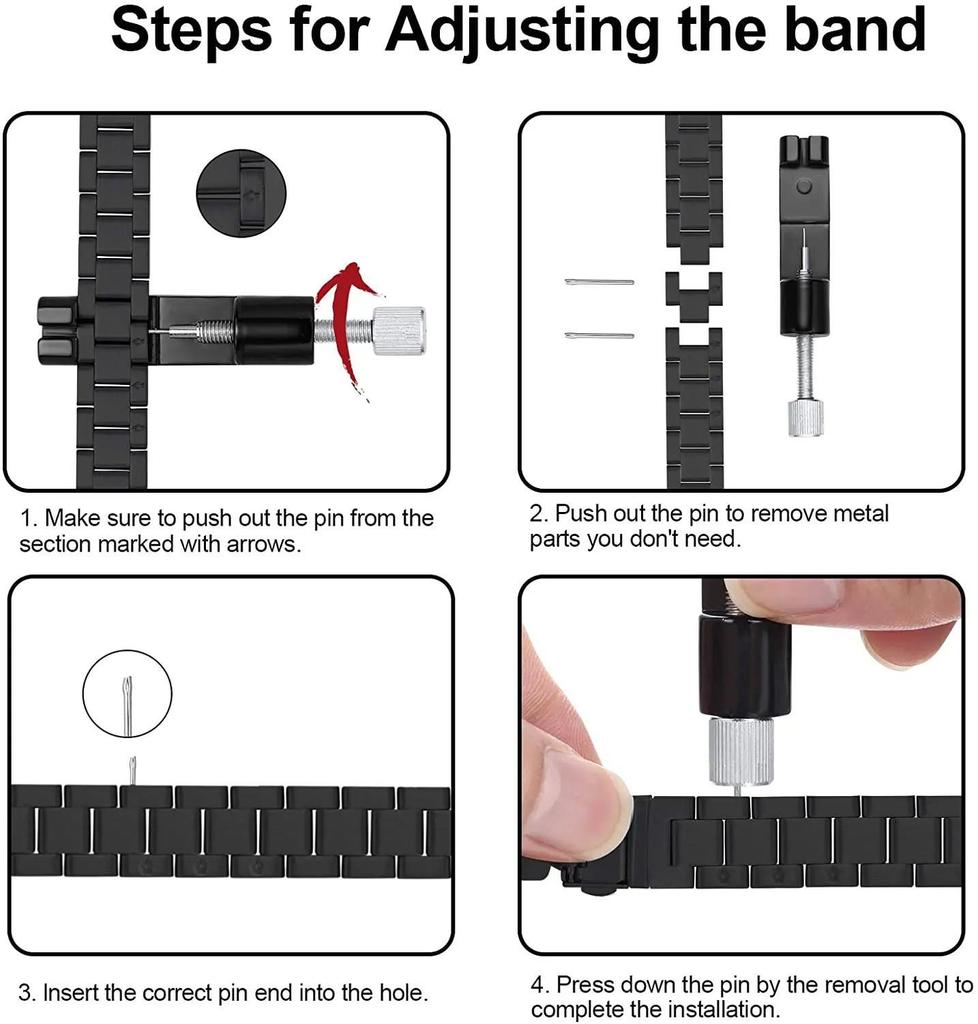 Steps for Adjusting the band

1. Make sure to push out the pin from the section marked with arrows.

2. Push out the pin to remove metal parts you don't need.

3. Insert the correct pin end into the hole.

4. Press down the pin by the removal tool to complete the installation.