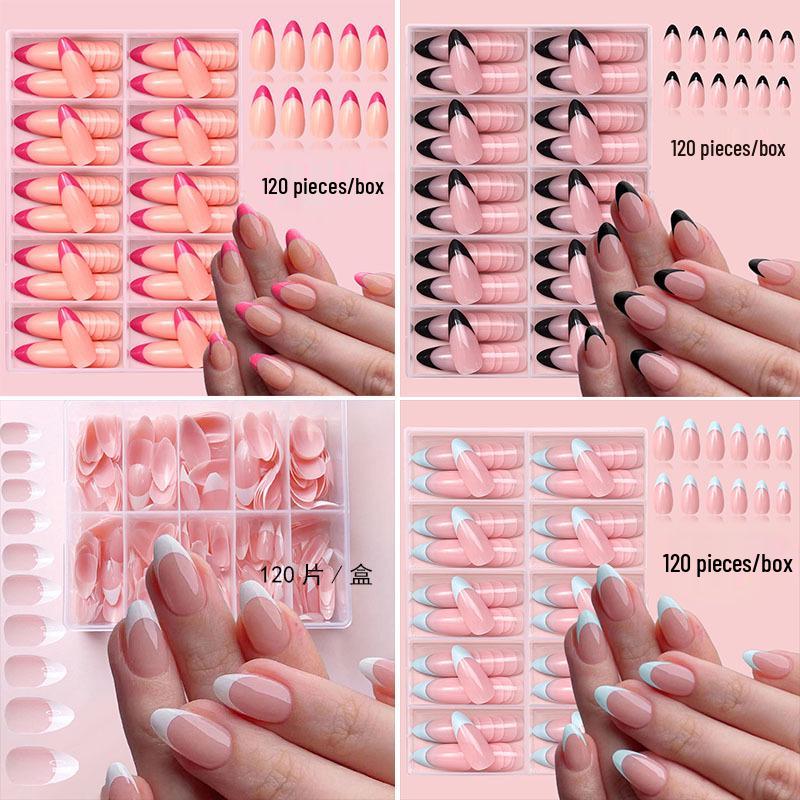 120 pieces/box

120 pieces/box

120 片 / 盒

120 pieces/box