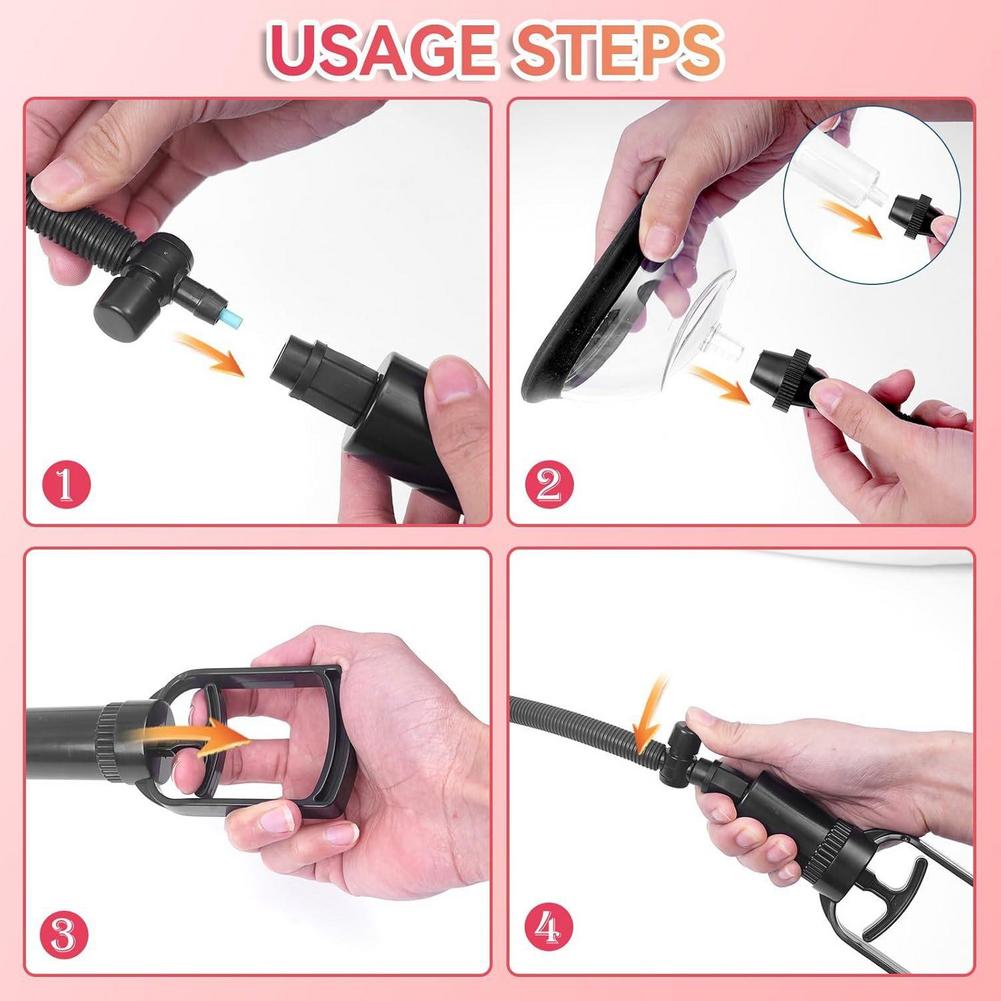 USAGE STEPS

1

2

3

4