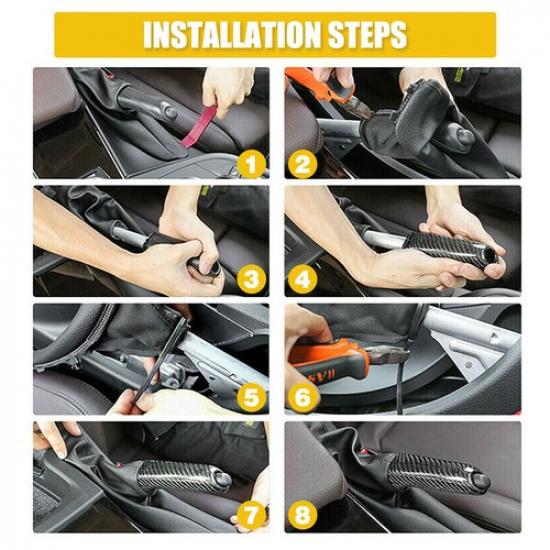 INSTALLATION STEPS

1

2

3

4

5

6

7

8