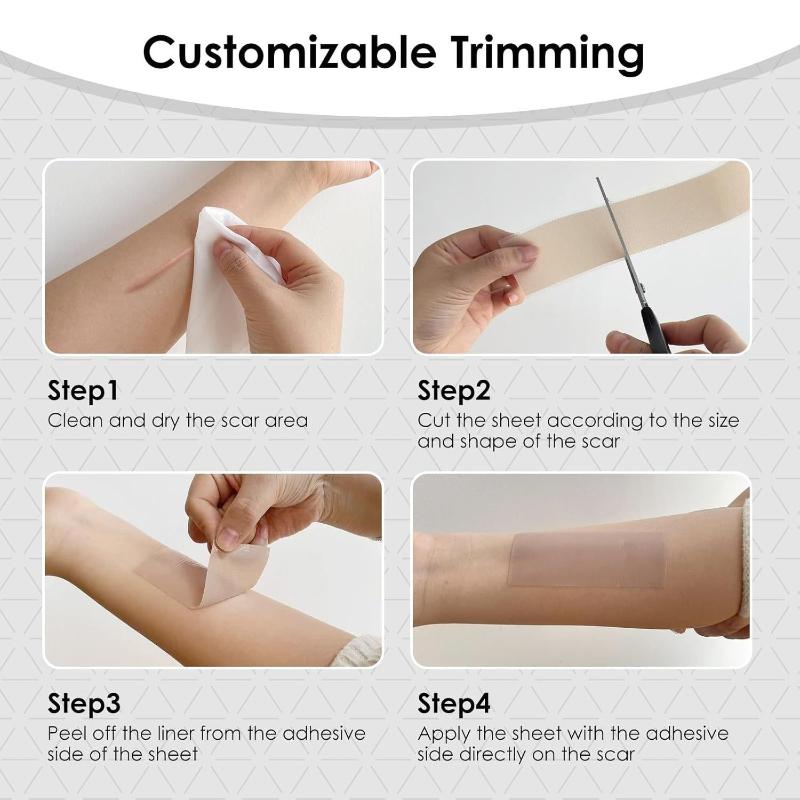 Customizable Trimming

Step1
Clean and dry the scar area

Step2
Cut the sheet according to the size and shape of the scar

Step3
Peel off the liner from the adhesive side of the sheet

Step4
Apply the sheet with the adhesive side directly on the scar