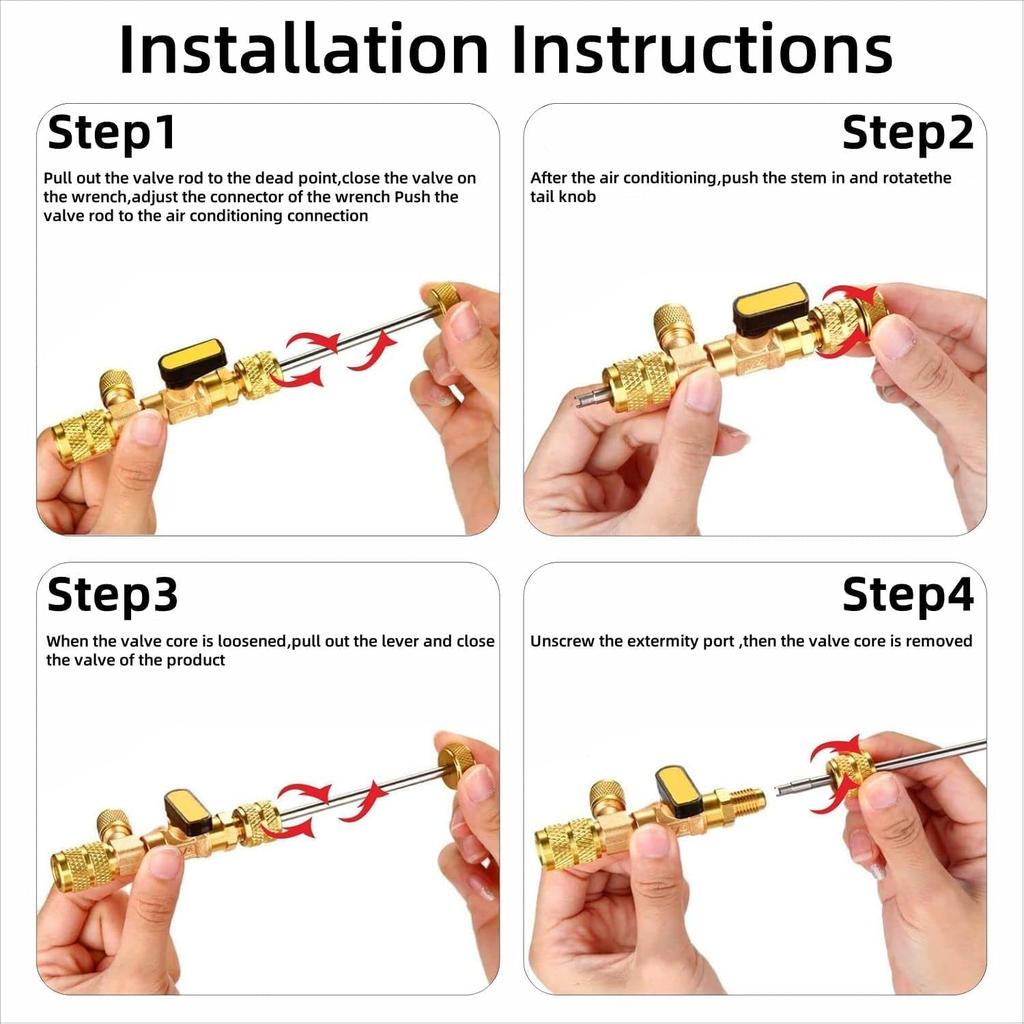 Installation Instructions

Step1

Pull out the valve rod to the dead point,close the valve on the wrench,adjust the connector of the wrench Push the valve rod to the air conditioning connection

Step2

After the air conditioning,push the stem in and rotatethe tail knob

Step3

When the valve core is loosened,pull out the lever and close the valve of the product

Step4

Unscrew the extermity port ,then the valve core is removed