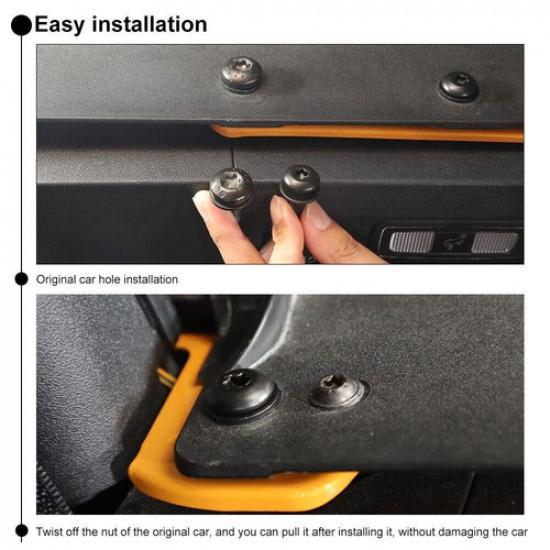 Easy installation

Original car hole installation

Twist off the nut of the original car, and you can pull it after installing it, without damaging the car