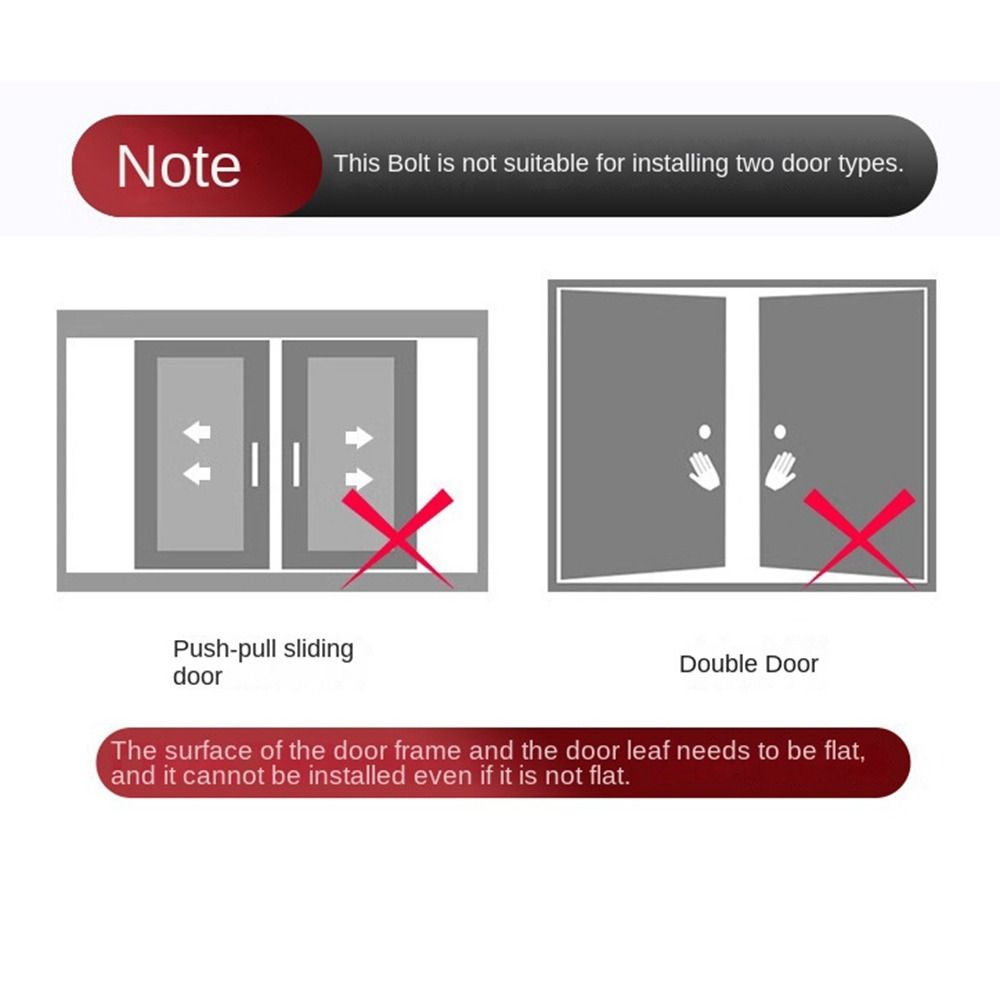 Note

This Bolt is not suitable for installing two door types.

Push-pull sliding door

Double Door

The surface of the door frame and the door leaf needs to be flat, and it cannot be installed even if it is not flat.