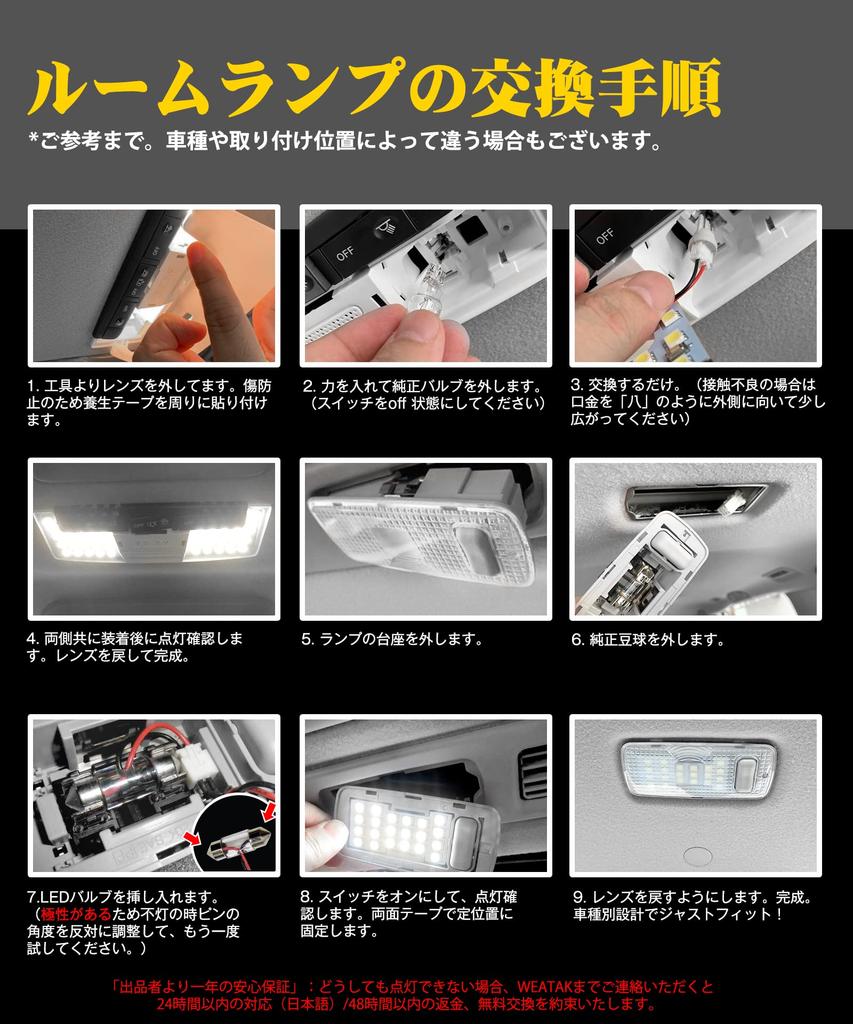 ルームランプの交換手順

*ご参考まで。車種や取り付け位置によって違う場合もございます。

OFF

OFF

1. 工具よりレンズを外してます。傷防止のため養生テープを周りに貼り付けます。

2. 力を入れて純正バルブを外します。（スイッチをoff 状態にしてください）

3. 交換するだけ。（接触不良の場合は口金を「八」のように外側に向いて少し広がってください）

4. 両側共に装着後に点灯確認します。レンズを戻して完成。

5. ランプの台座を外します。

6. 純正豆球を外します。

7.LEDバルブを挿し入れます。（極性があるため不灯の時ピンの角度を反対に調整して、もう一度試してください。）

8. スイッチをオンにして、点灯確認します。両面テープで定位置に固定します。

9. レンズを戻すようにします。完成。車種別設計でジャストフィット！

「出品者より一年の安心保証」：どうしても点灯できない場合、WEATAKまでご連絡いただくと24時間以内の対応（日本語）/48時間以内の返金、無料交換を約束いたします。