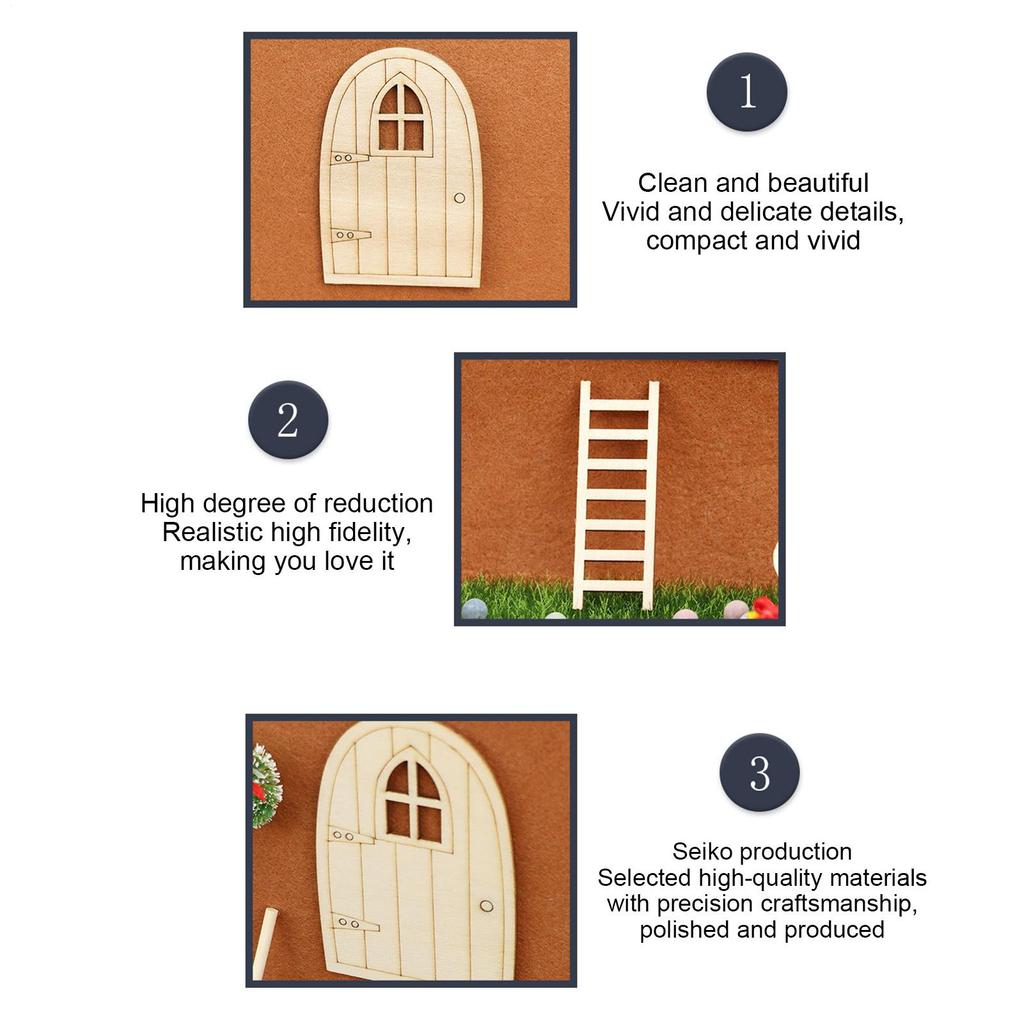 1

Clean and beautiful
Vivid and delicate details,
compact and vivid

2

High degree of reduction
Realistic high fidelity,
making you love it

3

Seiko production
Selected high-quality materials
with precision craftsmanship,
polished and produced