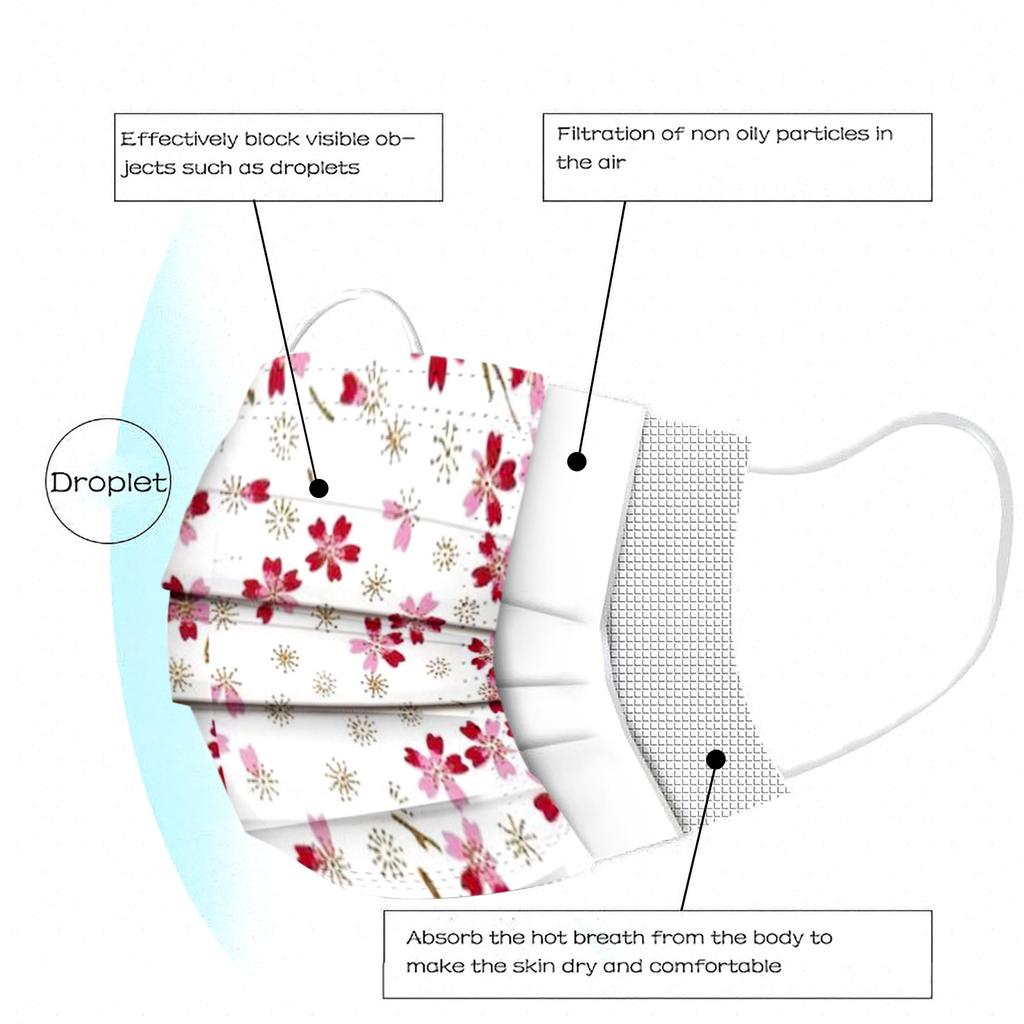 Effectively block visible objects such as droplets

Filtration of non oily particles in the air

Droplet

Absorb the hot breath from the body to make the skin dry and comfortable