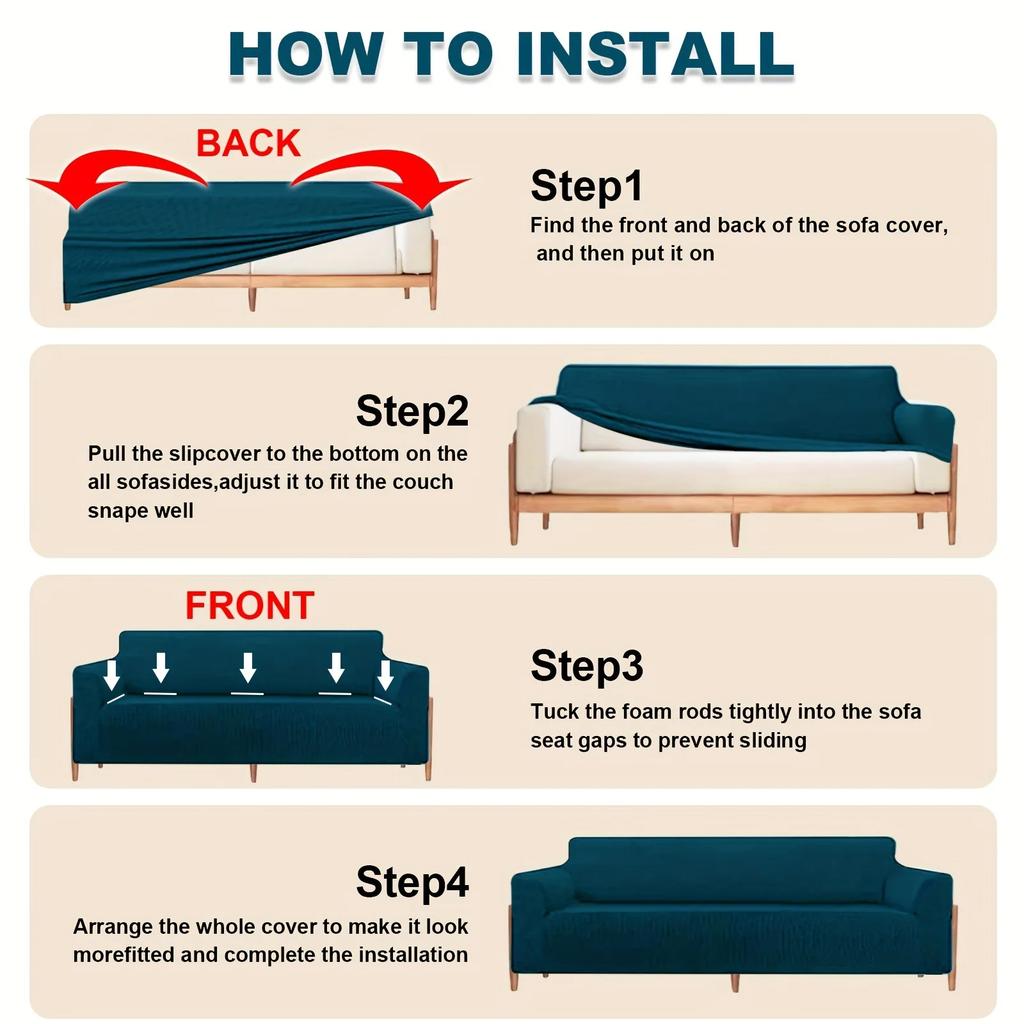 HOW TO INSTALL

BACK

Step1

Find the front and back of the sofa cover, and then put it on

Step2

Pull the slipcover to the bottom on the all sofasides,adjust it to fit the couch snape well

FRONT

Step3

Tuck the foam rods tightly into the sofa seat gaps to prevent sliding

Step4

Arrange the whole cover to make it look morefitted and complete the installation