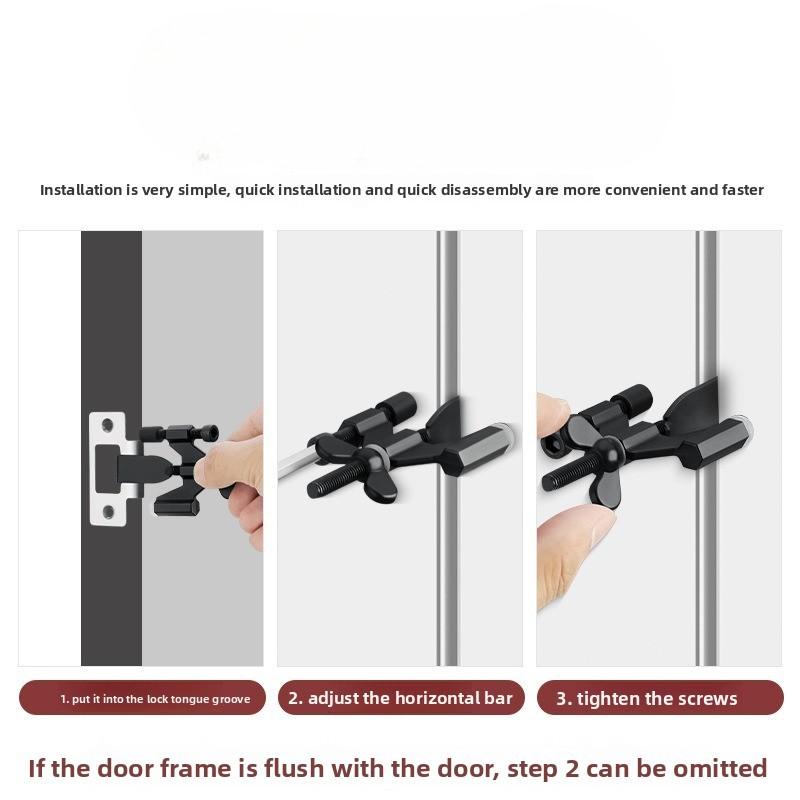 Installation is very simple, quick installation and quick disassembly are more convenient and faster

1. put it into the lock tongue groove

2. adjust the horizontal bar

3. tighten the screws

If the door frame is flush with the door, step 2 can be omitted