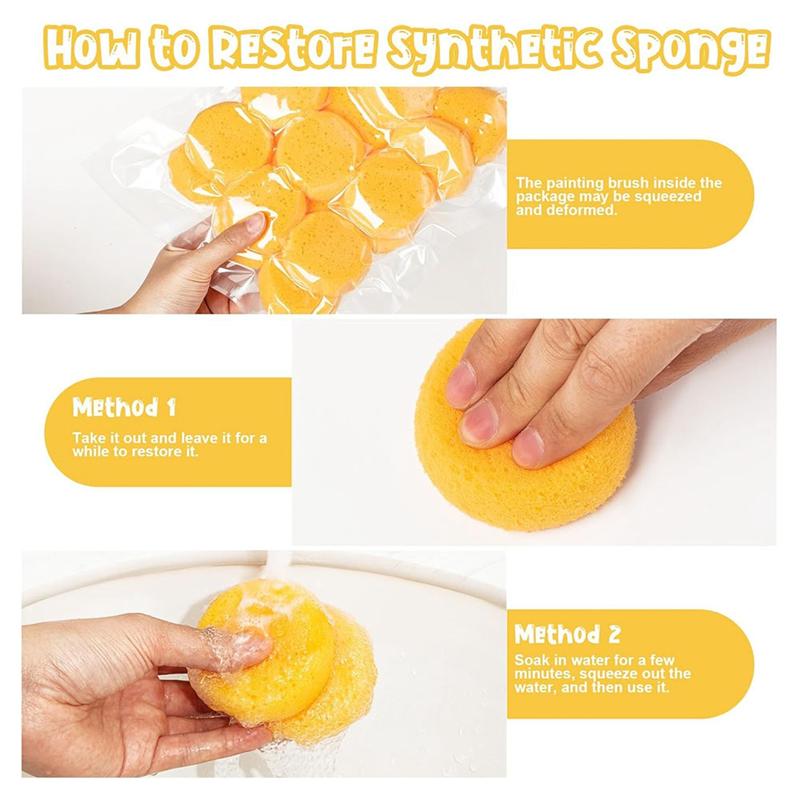 How to Restore Synthetic Sponge

The painting brush inside the package may be squeezed and deformed.

Method 1

Take it out and leave it for a while to restore it.

Method 2

Soak in water for a few minutes, squeeze out the water, and then use it.