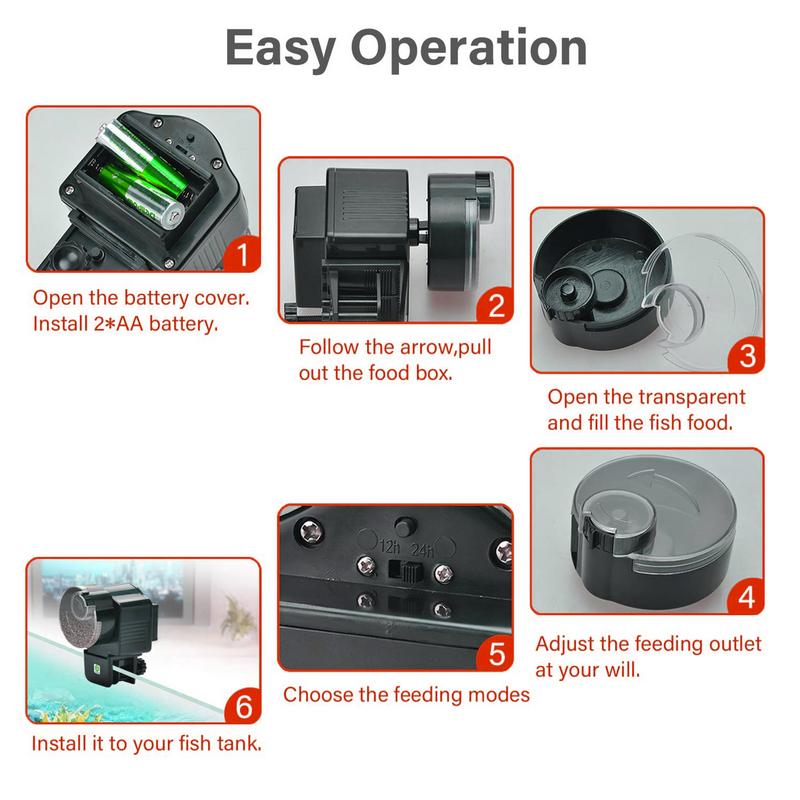 Easy Operation

1
Open the battery cover.
Install 2*AA battery.

2
Follow the arrow,pull out the food box.

3
Open the transparent and fill the fish food.

4
Adjust the feeding outlet at your will.

12h 24h
5
Choose the feeding modes

6
Install it to your fish tank.