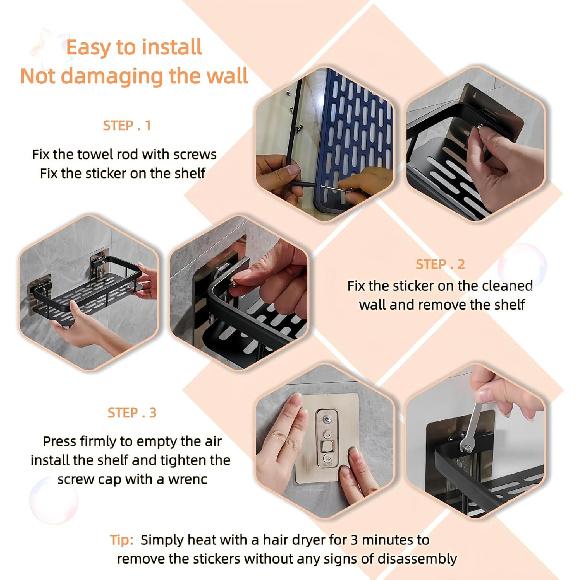 Easy to install
Not damaging the wall

STEP . 1

Fix the towel rod with screws
Fix the sticker on the shelf

STEP . 2

Fix the sticker on the cleaned wall and remove the shelf

STEP . 3

Press firmly to empty the air install the shelf and tighten the screw cap with a wrenc

Tip: Simply heat with a hair dryer for 3 minutes to remove the stickers without any signs of disassembly